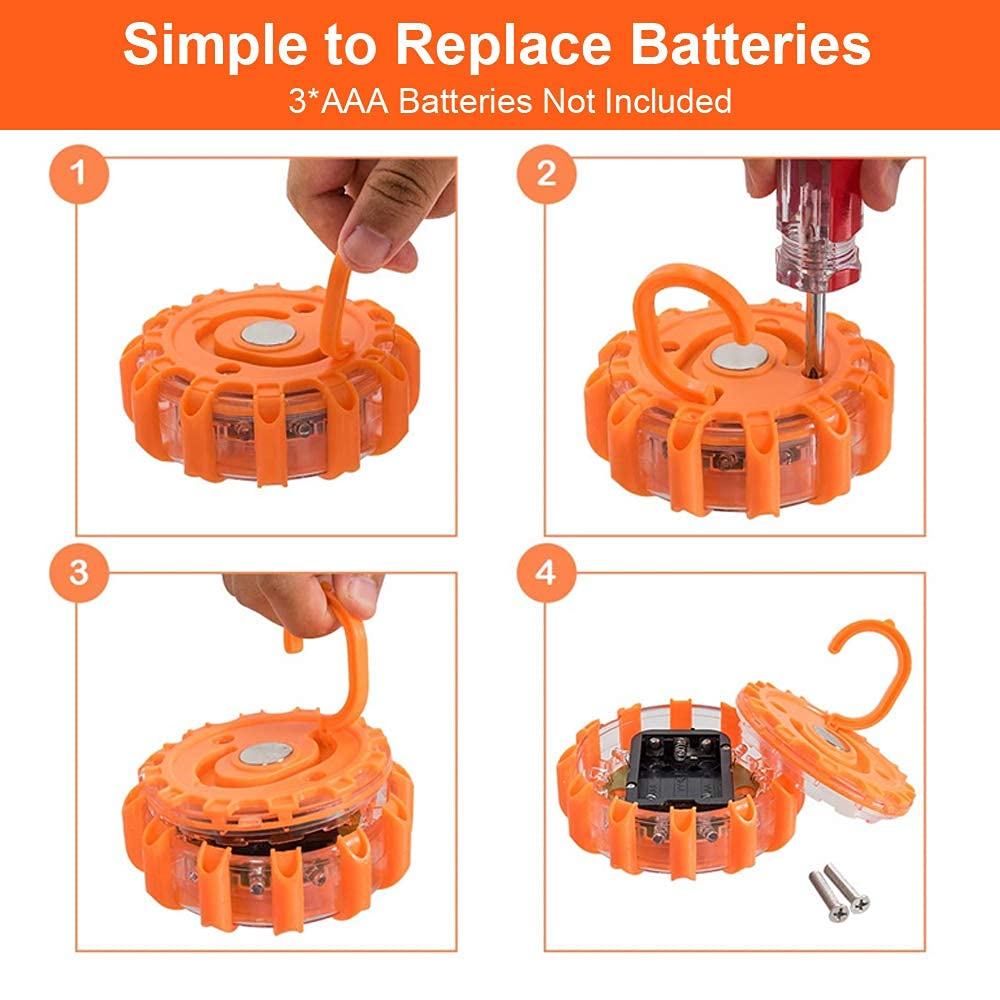 Simple to Replace Batteries
3*AAA Batteries Not Included

1

2

3

4