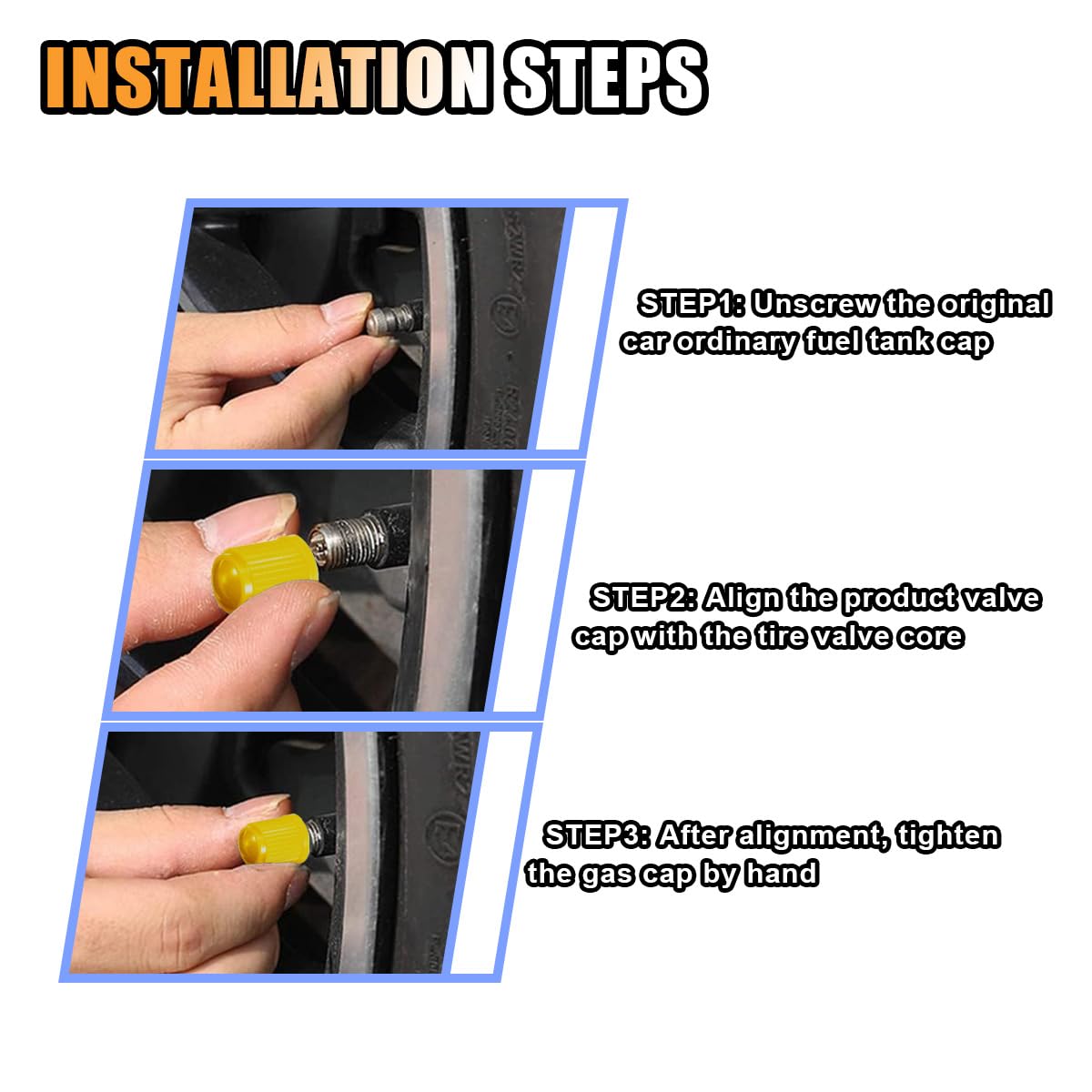 INSTALLATION STEPS

STEP1: Unscrew the original car ordinary fuel tank cap

STEP2: Align the product valve cap with the tire valve core

STEP3: After alignment, tighten the gas cap by hand