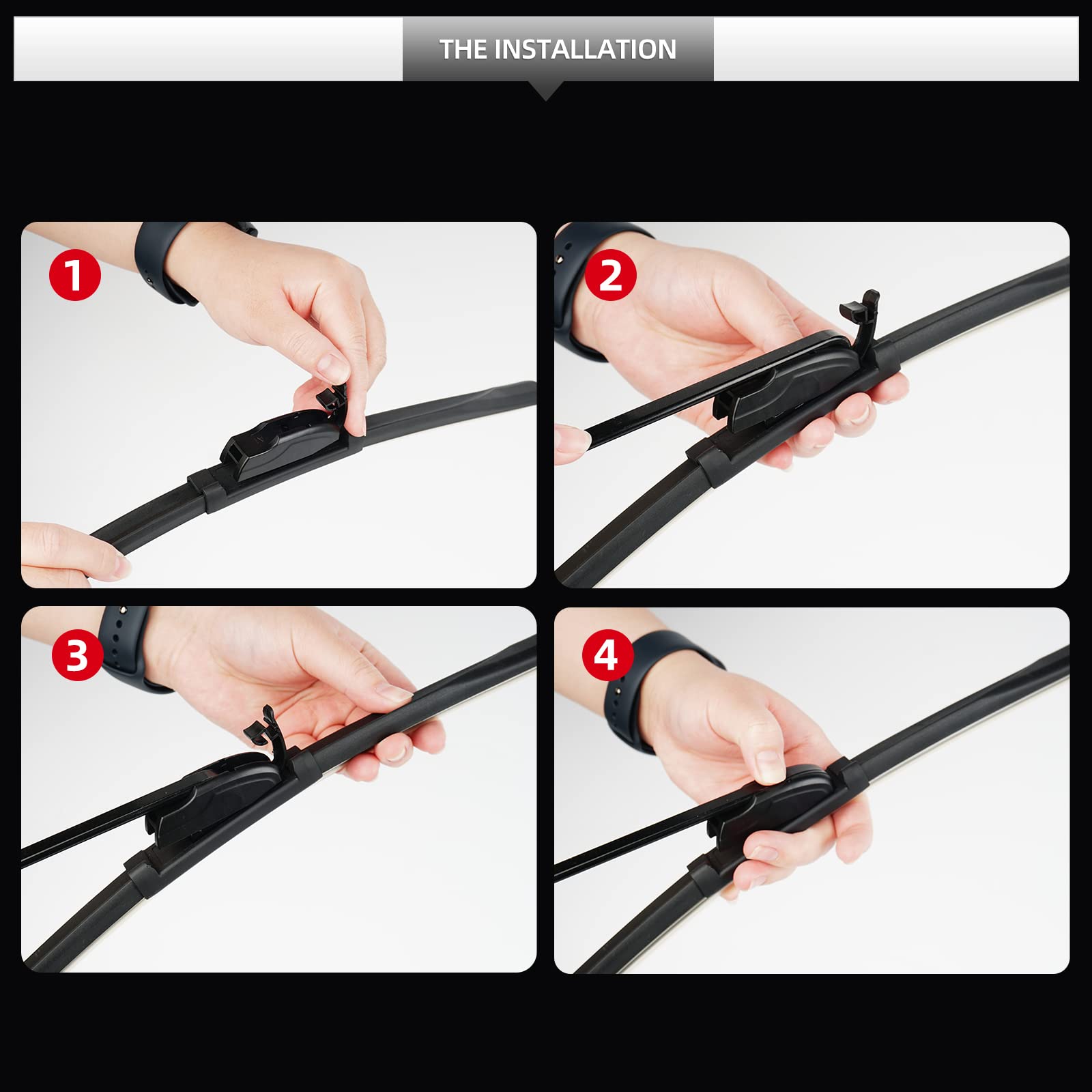 THE INSTALLATION

1

2

3

4