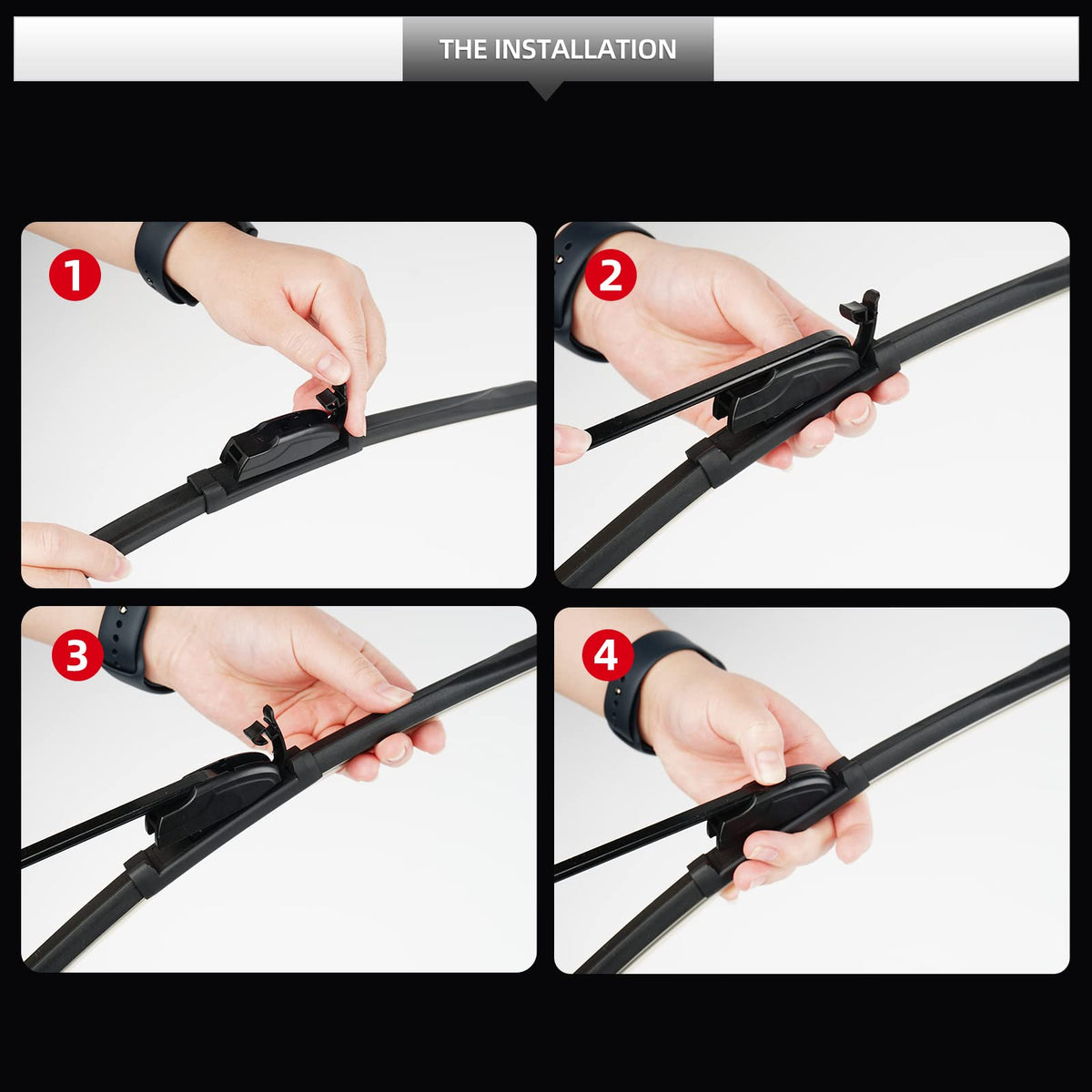 THE INSTALLATION

1

2

3

4