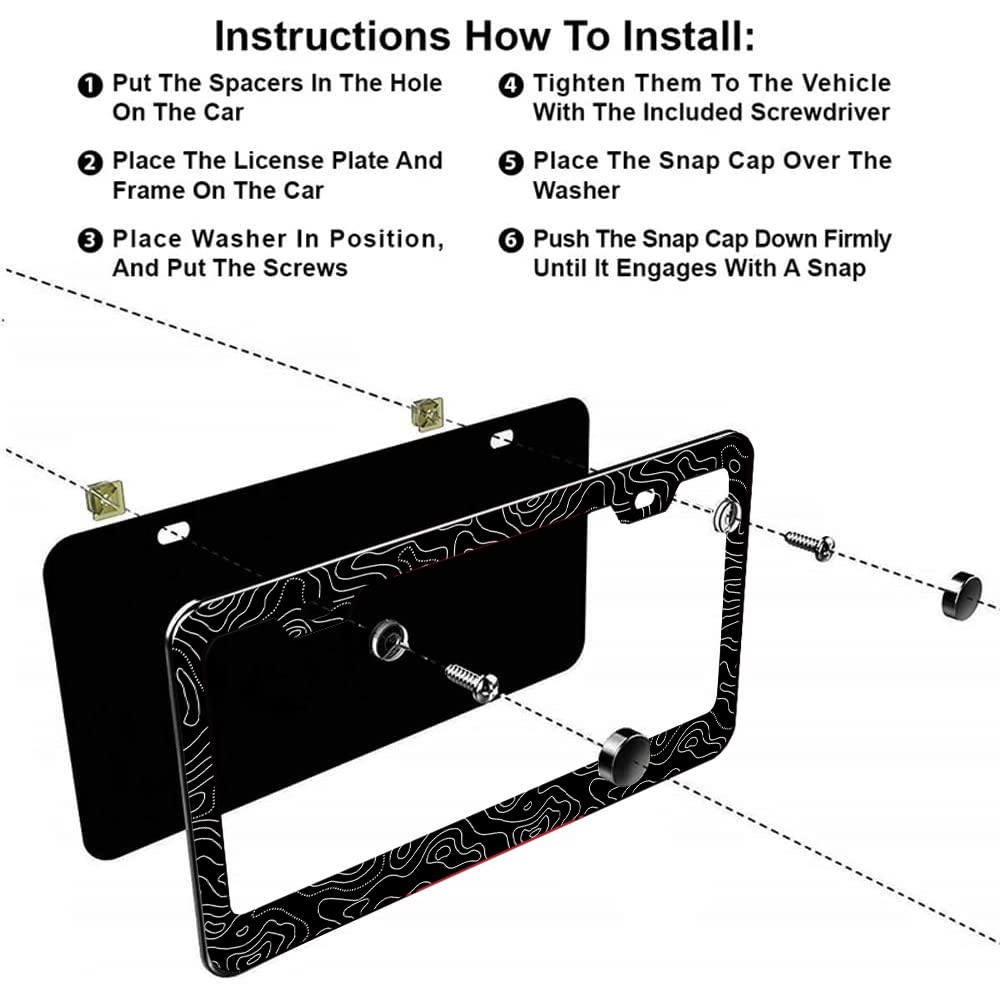 Instructions How To Install:

❶ Put The Spacers In The Hole On The Car

❷ Place The License Plate And Frame On The Car

❸ Place Washer In Position, And Put The Screws

❹ Tighten Them To The Vehicle With The Included Screwdriver

❺ Place The Snap Cap Over The Washer

❻ Push The Snap Cap Down Firmly Until It Engages With A Snap