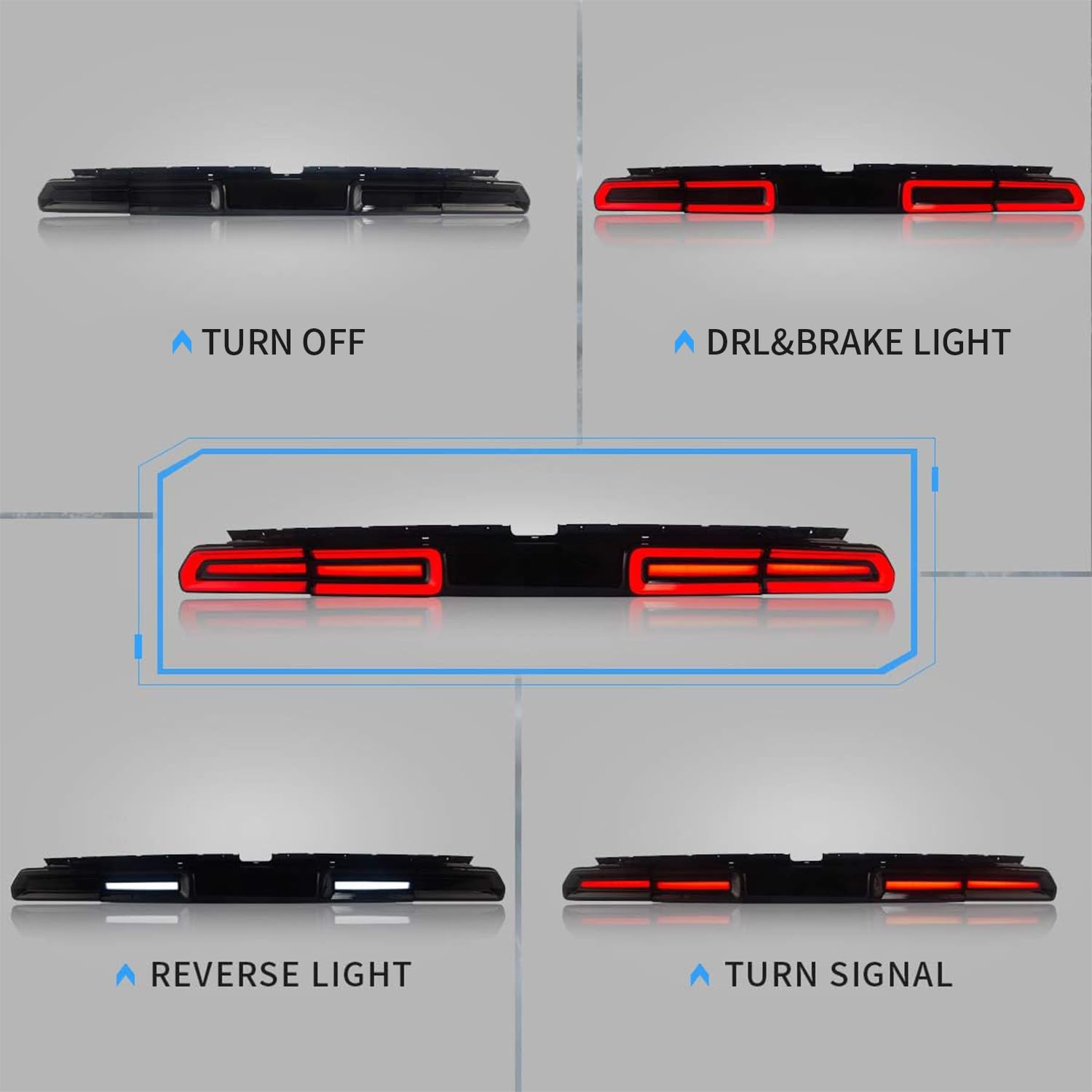 TURN OFF

DRL&BRAKE LIGHT

REVERSE LIGHT

TURN SIGNAL