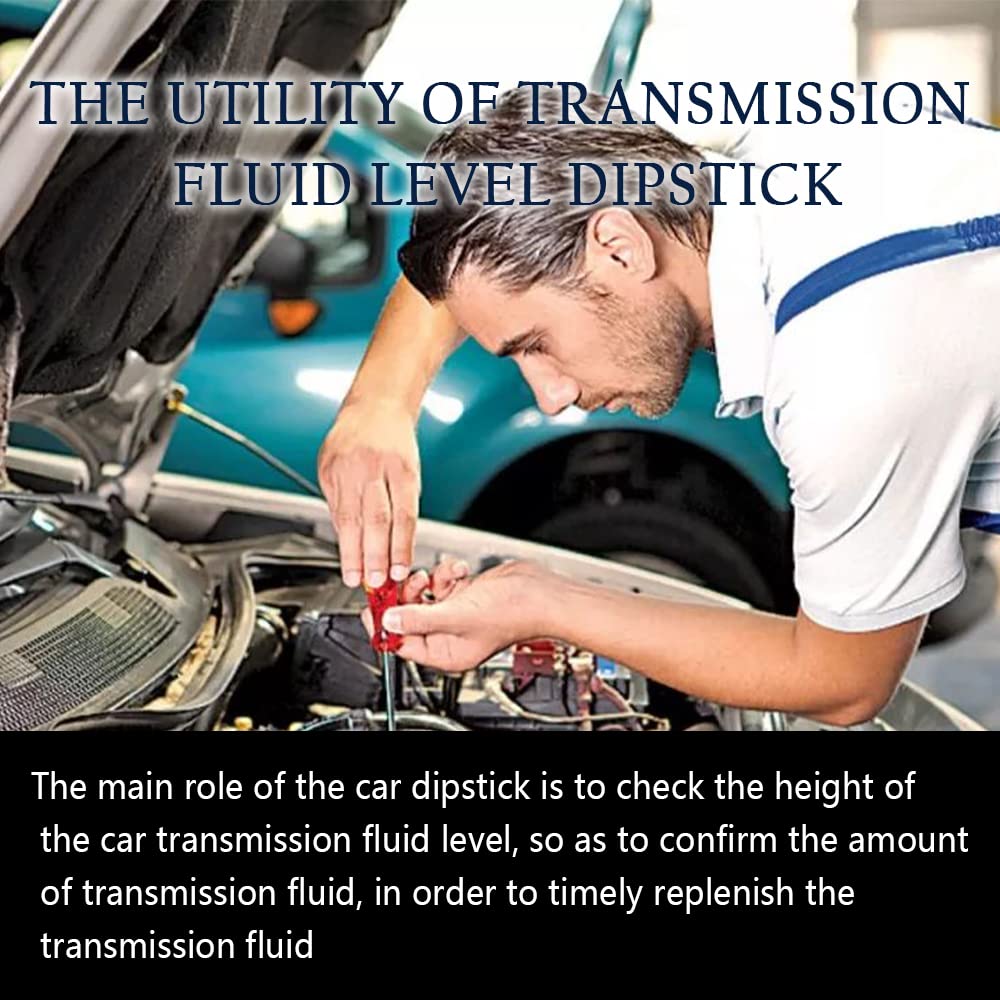 THE UTILITY OF TRANSMISSION FLUID LEVEL DIPSTICK

The main role of the car dipstick is to check the height of the car transmission fluid level, so as to confirm the amount of transmission fluid, in order to timely replenish the transmission fluid