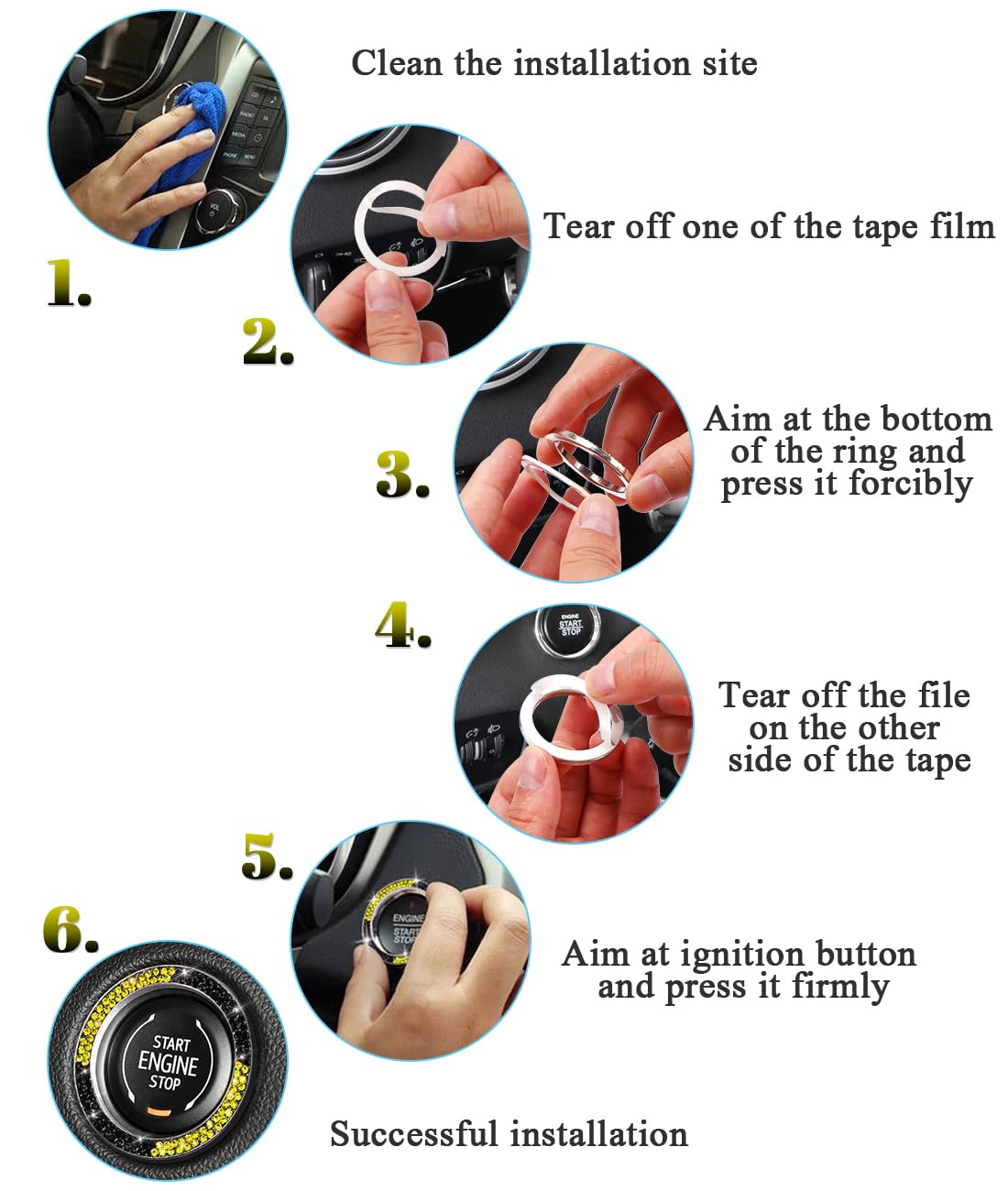 Clean the installation site

1.

Tear off one of the tape film

2.

3.

Aim at the bottom of the ring and press it forcibly

4.

ENGINE START STOP

Tear off the file on the other side of the tape

5.

ENGINE START STOP

Aim at ignition button and press it firmly

6.

START ENGINE STOP

Successful installation