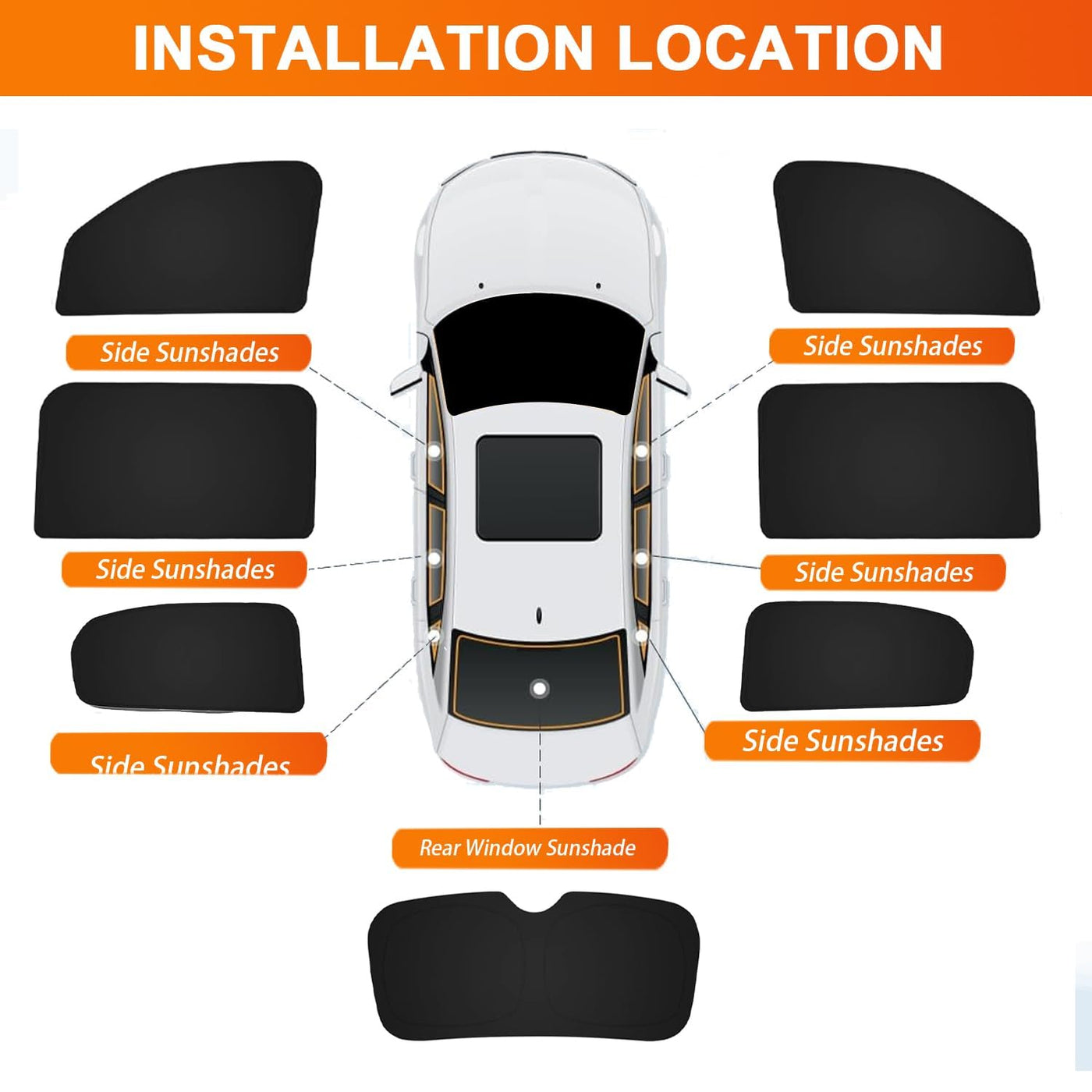 INSTALLATION LOCATION

Side Sunshades

Side Sunshades

Side Sunshades

Side Sunshades

Side Sunshades

Side Sunshades

Rear Window Sunshade