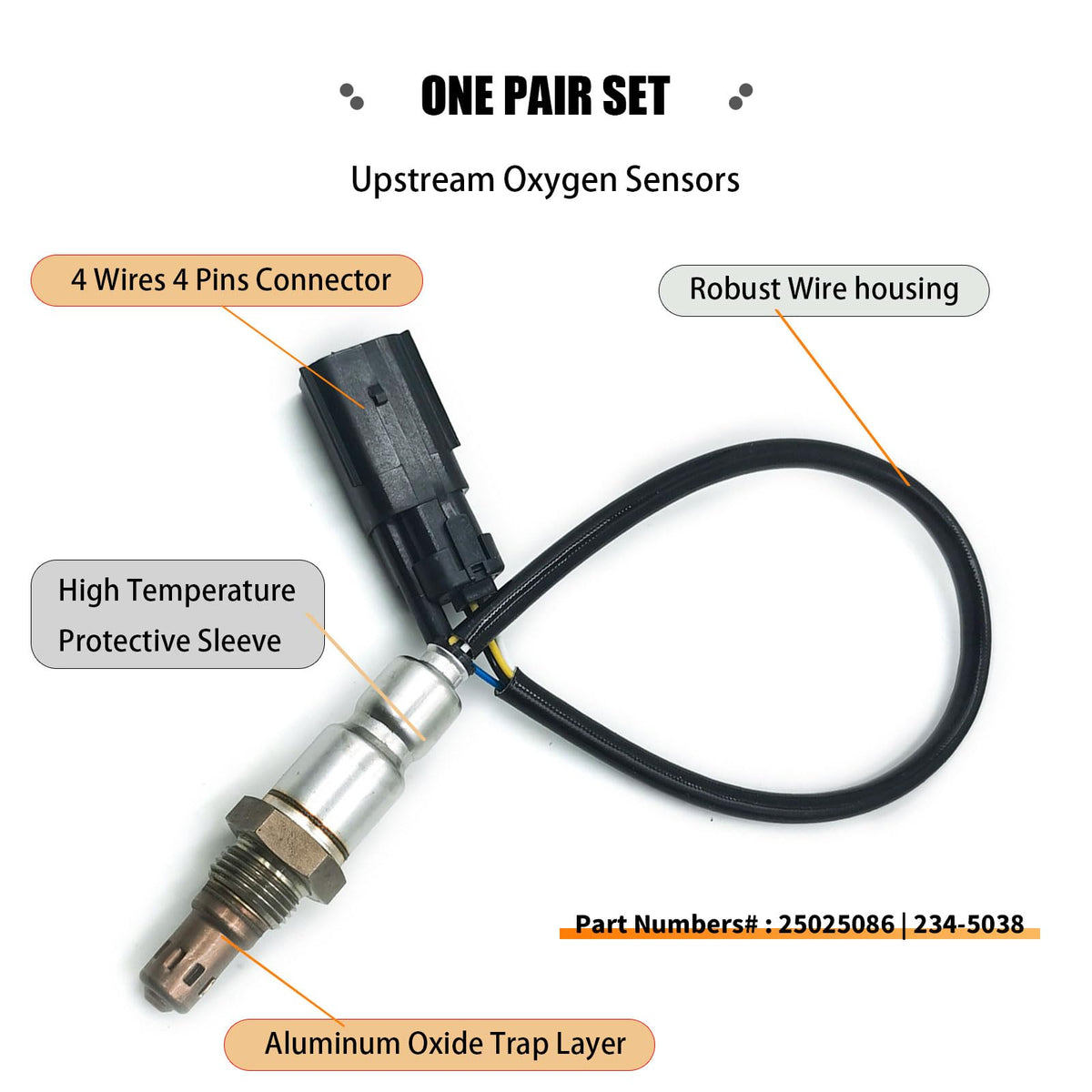 ONE PAIR SET

Upstream Oxygen Sensors

4 Wires 4 Pins Connector

Robust Wire housing

High Temperature Protective Sleeve

Part Numbers# : 25025086 | 234-5038

Aluminum Oxide Trap Layer