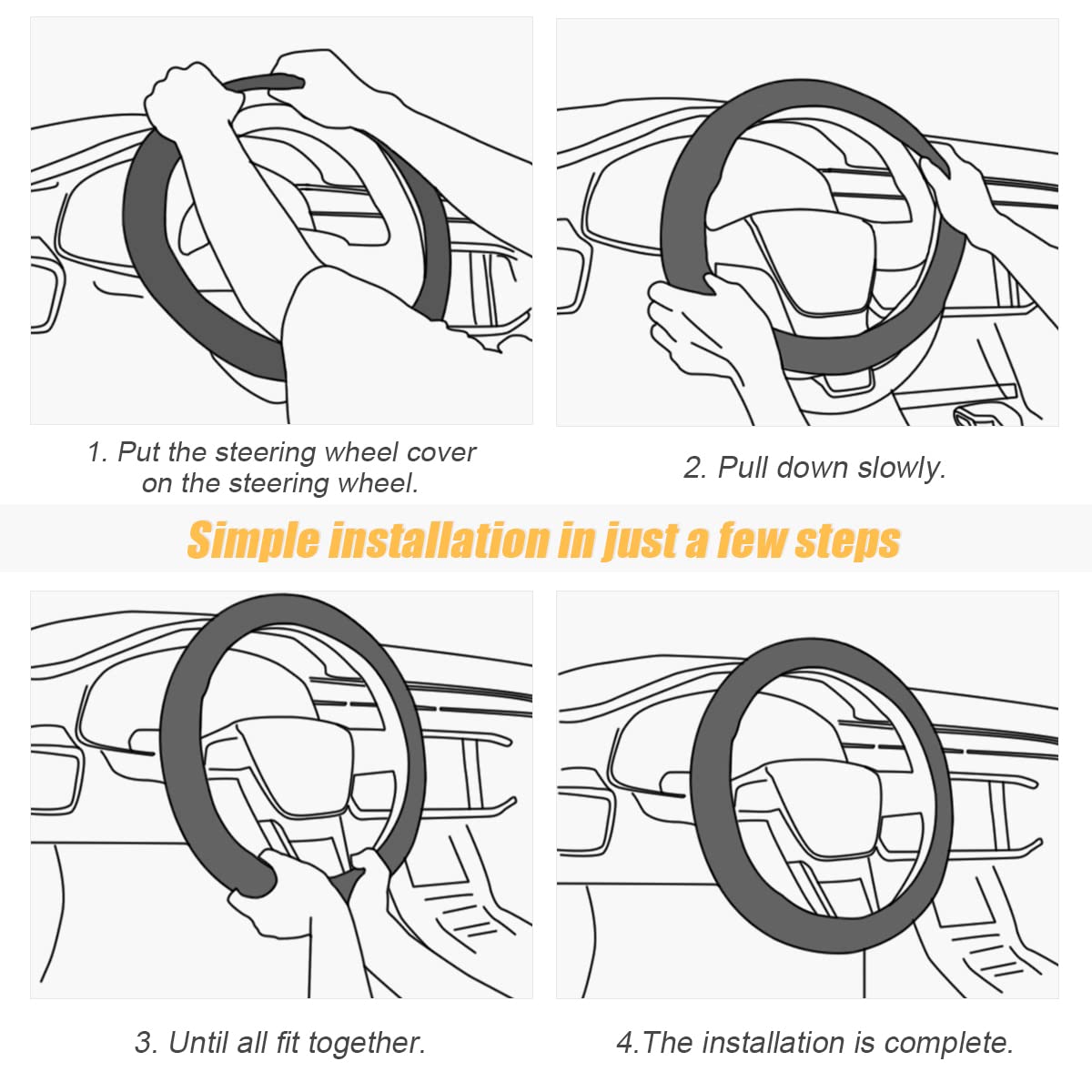 1. Put the steering wheel cover on the steering wheel.

2. Pull down slowly.

Simple installation in just a few steps

3. Until all fit together.

4.The installation is complete.