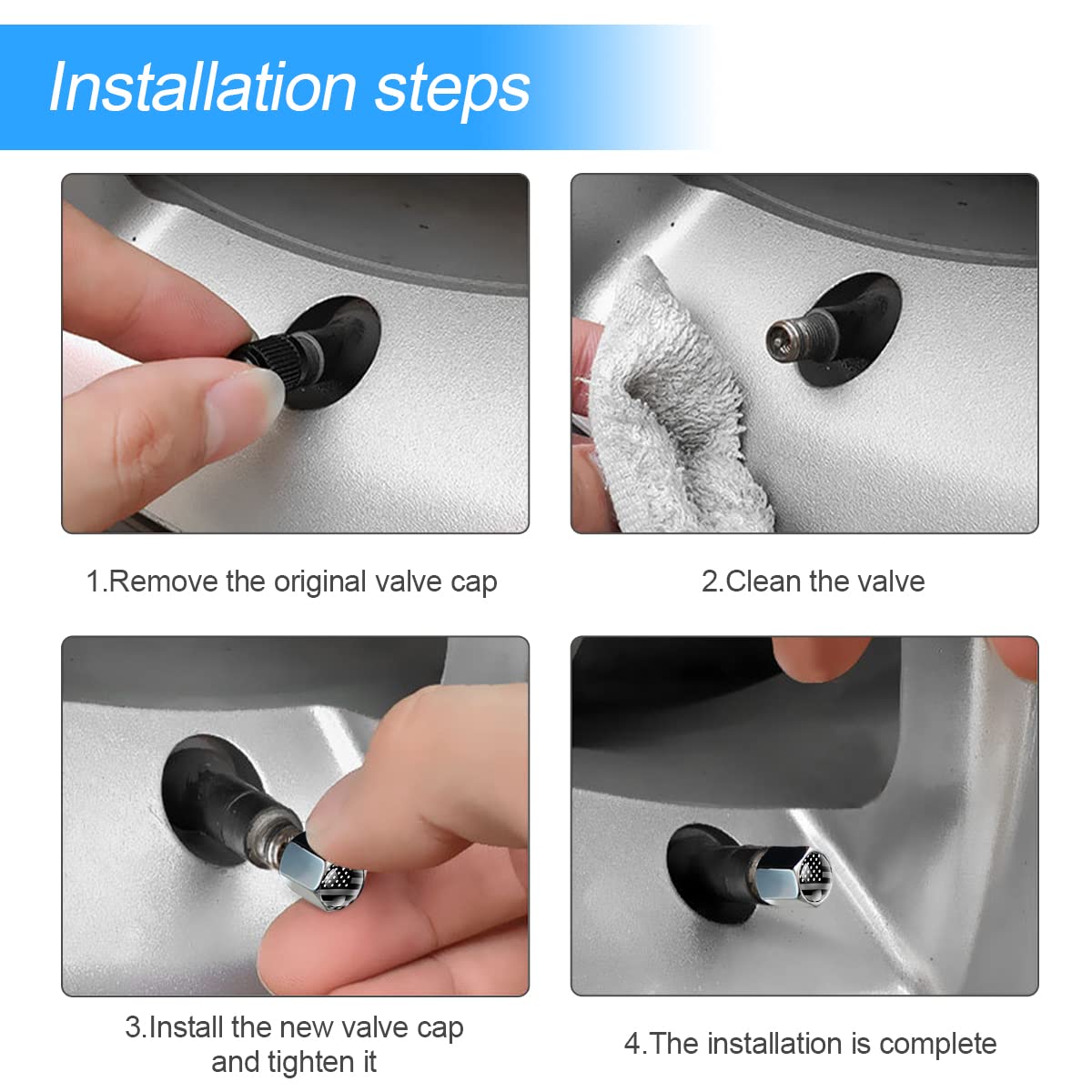 Installation steps

1.Remove the original valve cap

2.Clean the valve

3.Install the new valve cap and tighten it

4.The installation is complete