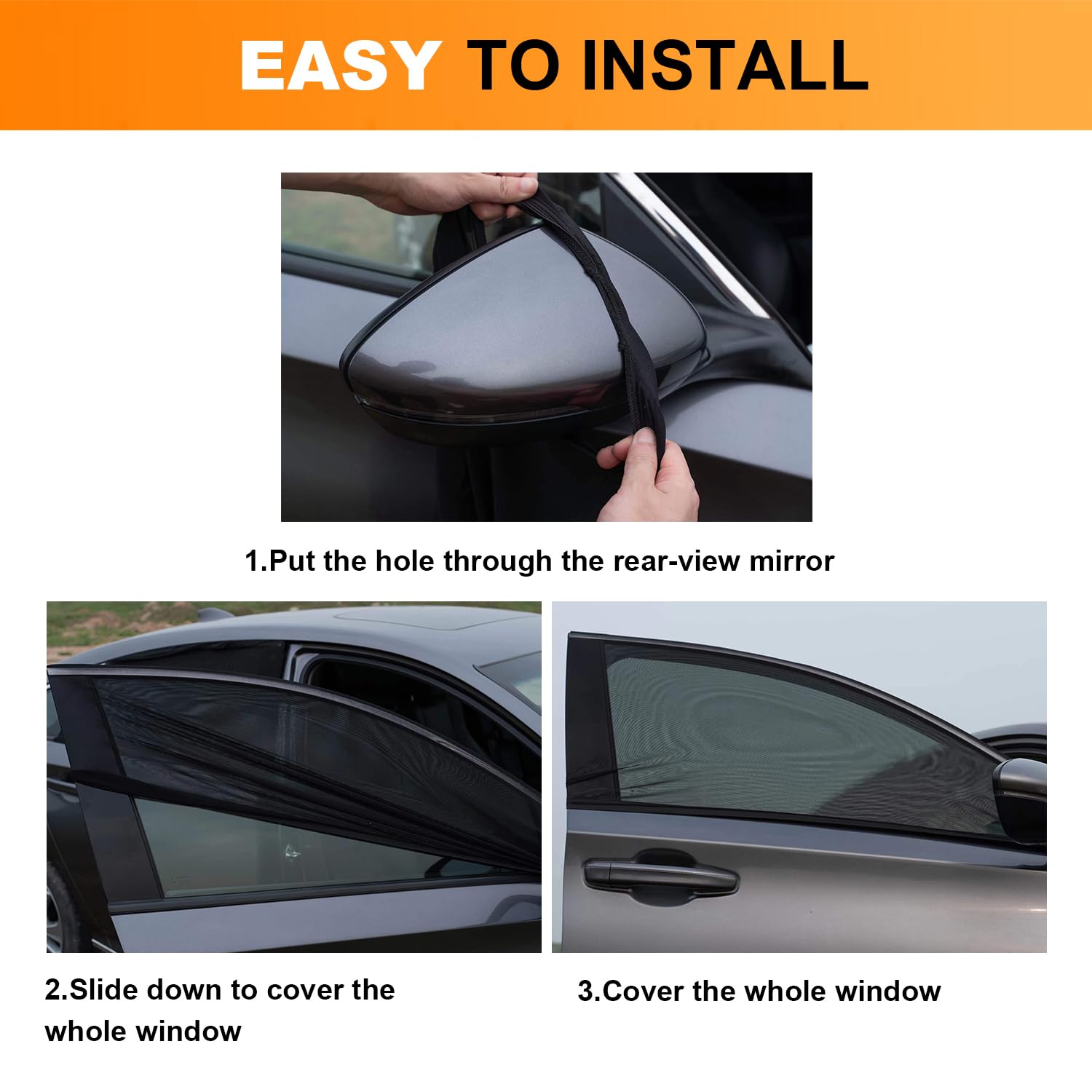 EASY TO INSTALL

1.Put the hole through the rear-view mirror

2.Slide down to cover the whole window

3.Cover the whole window