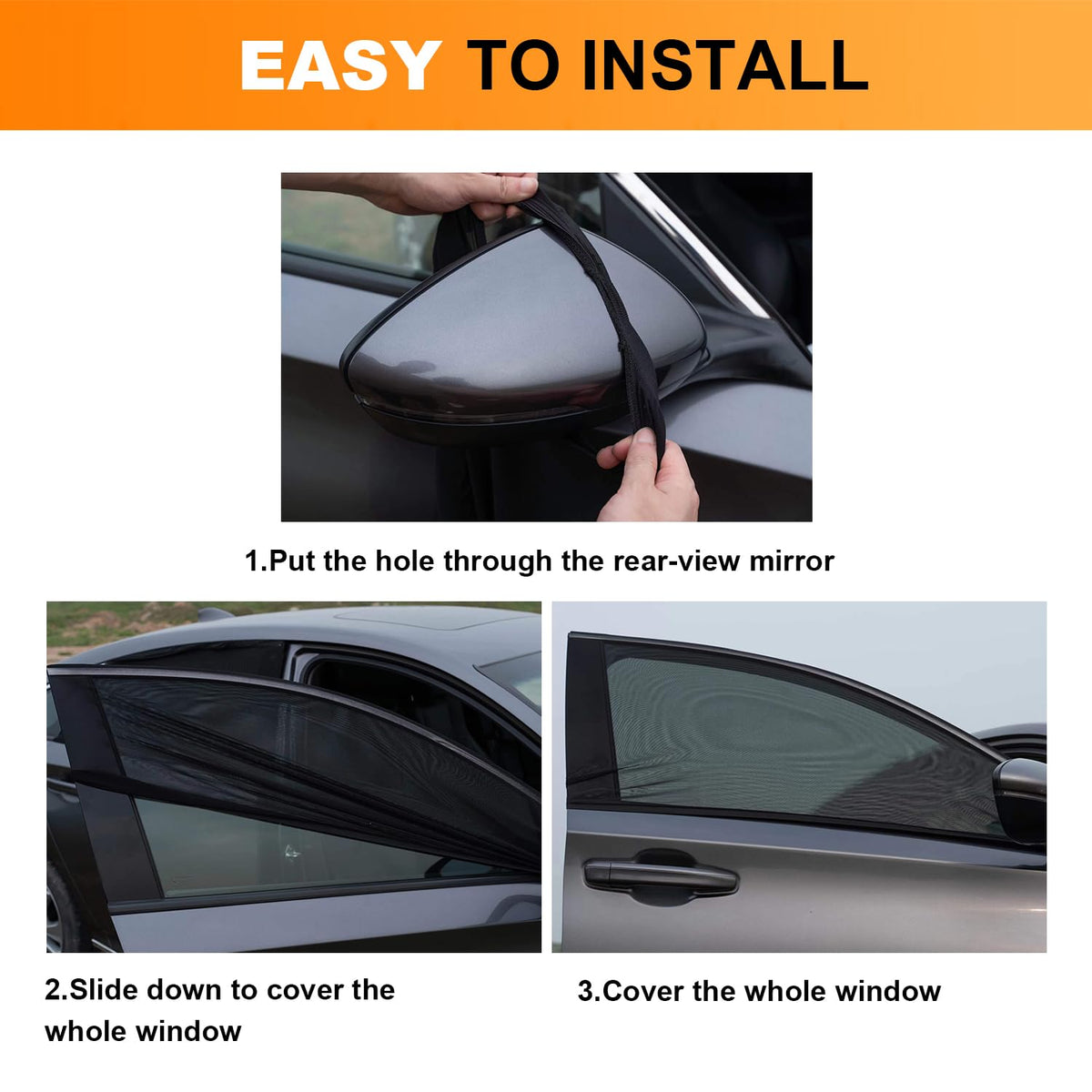 EASY TO INSTALL

1.Put the hole through the rear-view mirror

2.Slide down to cover the whole window

3.Cover the whole window