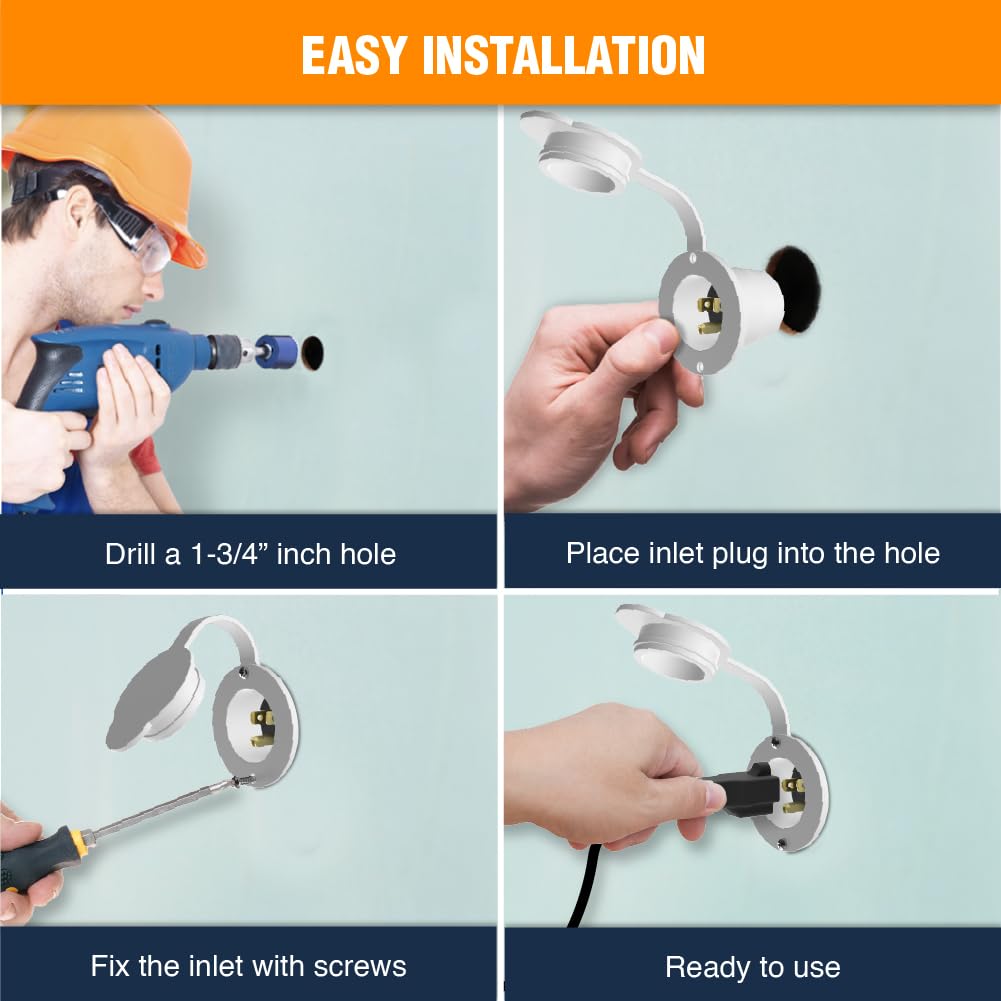 EASY INSTALLATION

Drill a 1-3/4” inch hole

Place inlet plug into the hole

Fix the inlet with screws

Ready to use