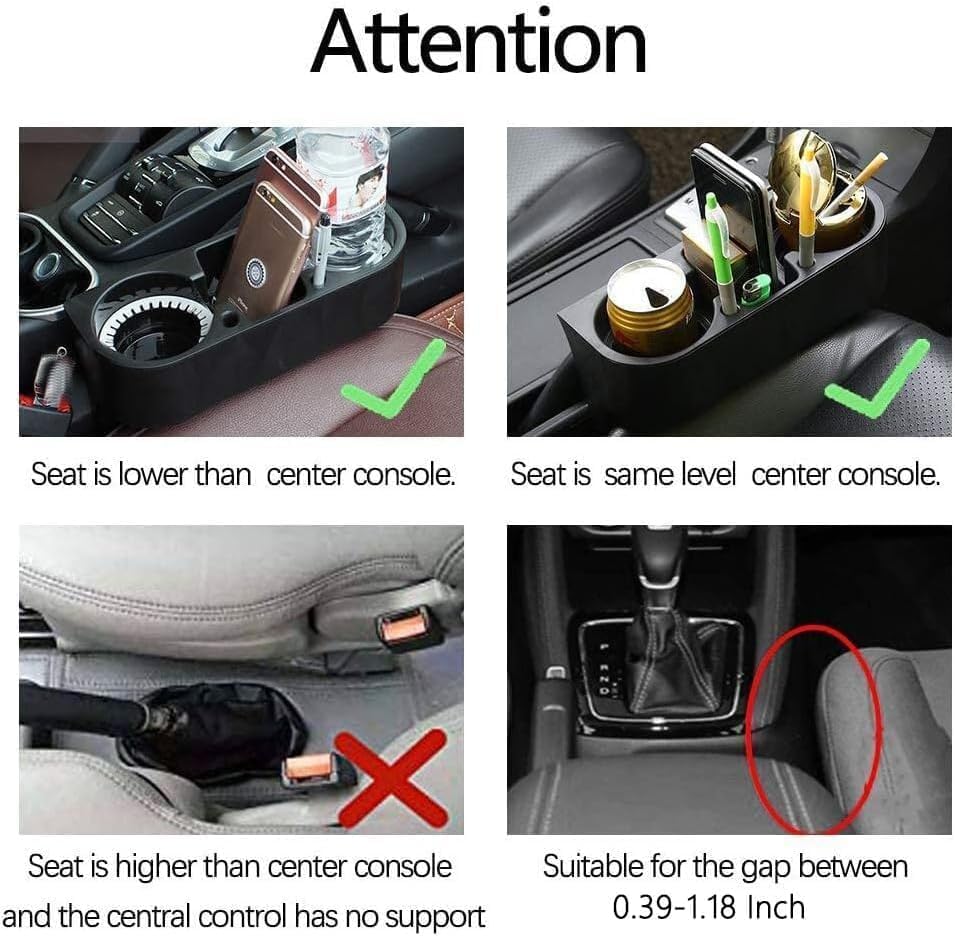 Attention

Seat is lower than center console.

Seat is same level center console.

Seat is higher than center console and the central control has no support

Suitable for the gap between 0.39-1.18 Inch