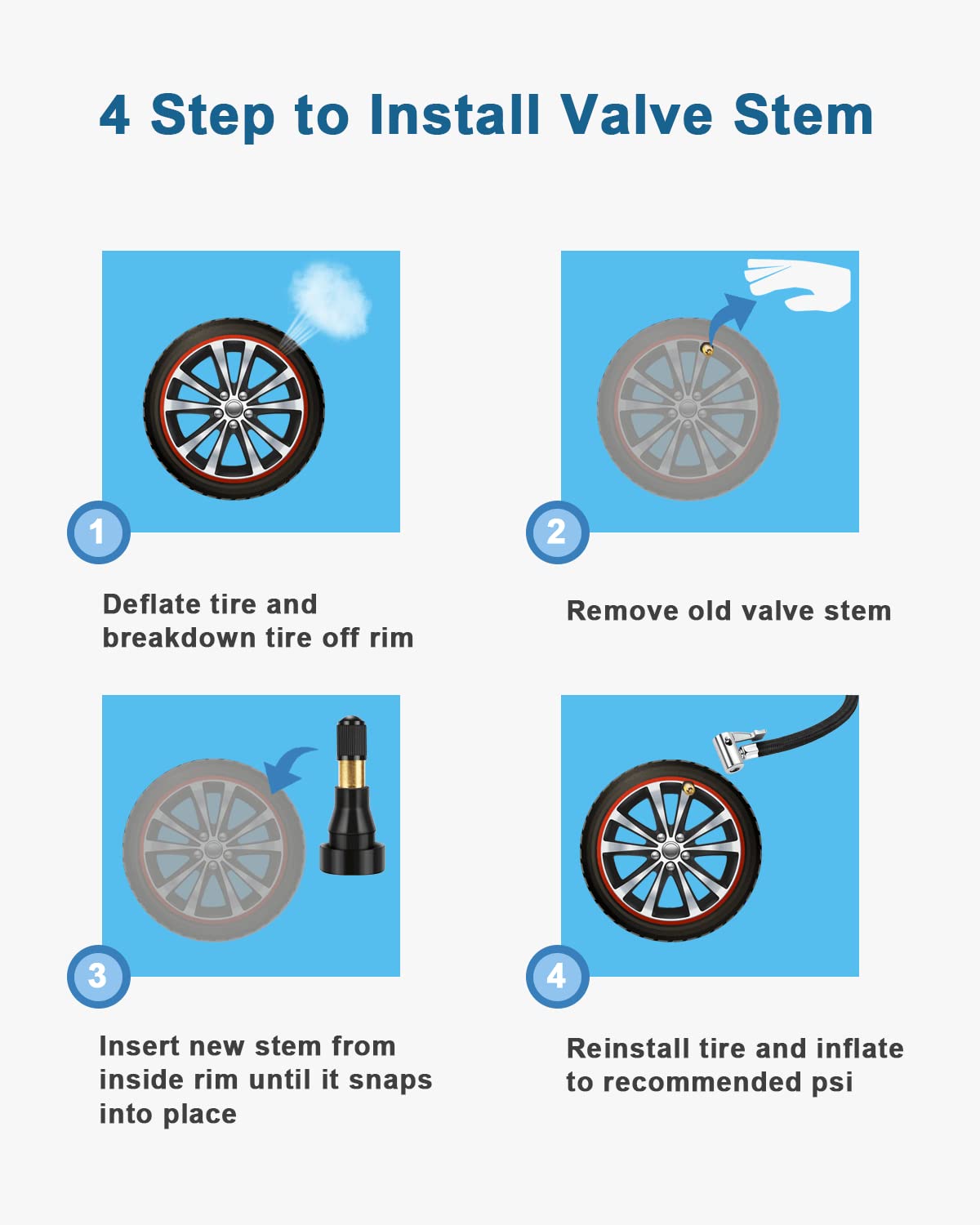 4 Step to Install Valve Stem

1

Deflate tire and breakdown tire off rim

2

Remove old valve stem

3

Insert new stem from inside rim until it snaps into place

4

Reinstall tire and inflate to recommended psi