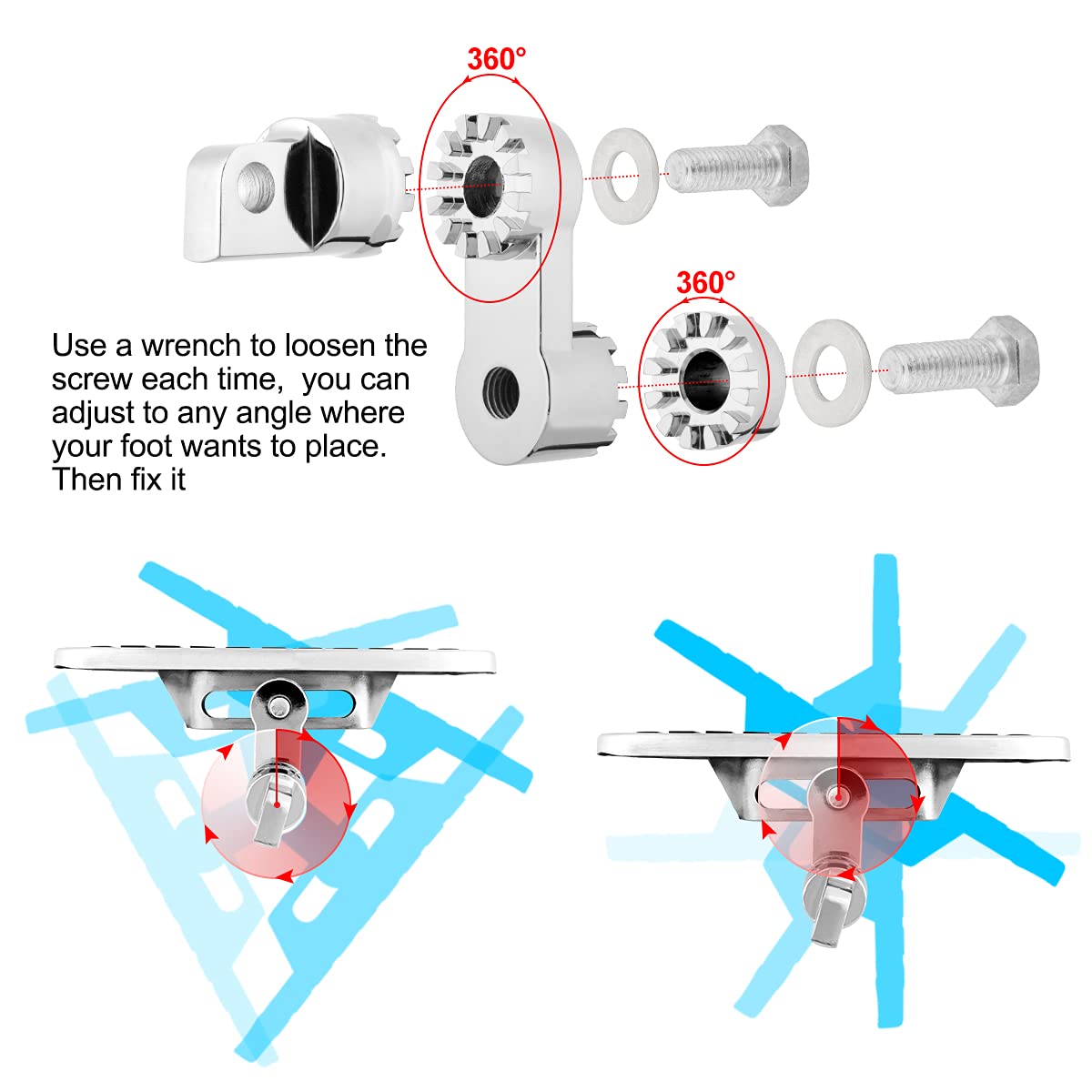 360°

360°

Use a wrench to loosen the screw each time,  you can adjust to any angle where your foot wants to place. Then fix it