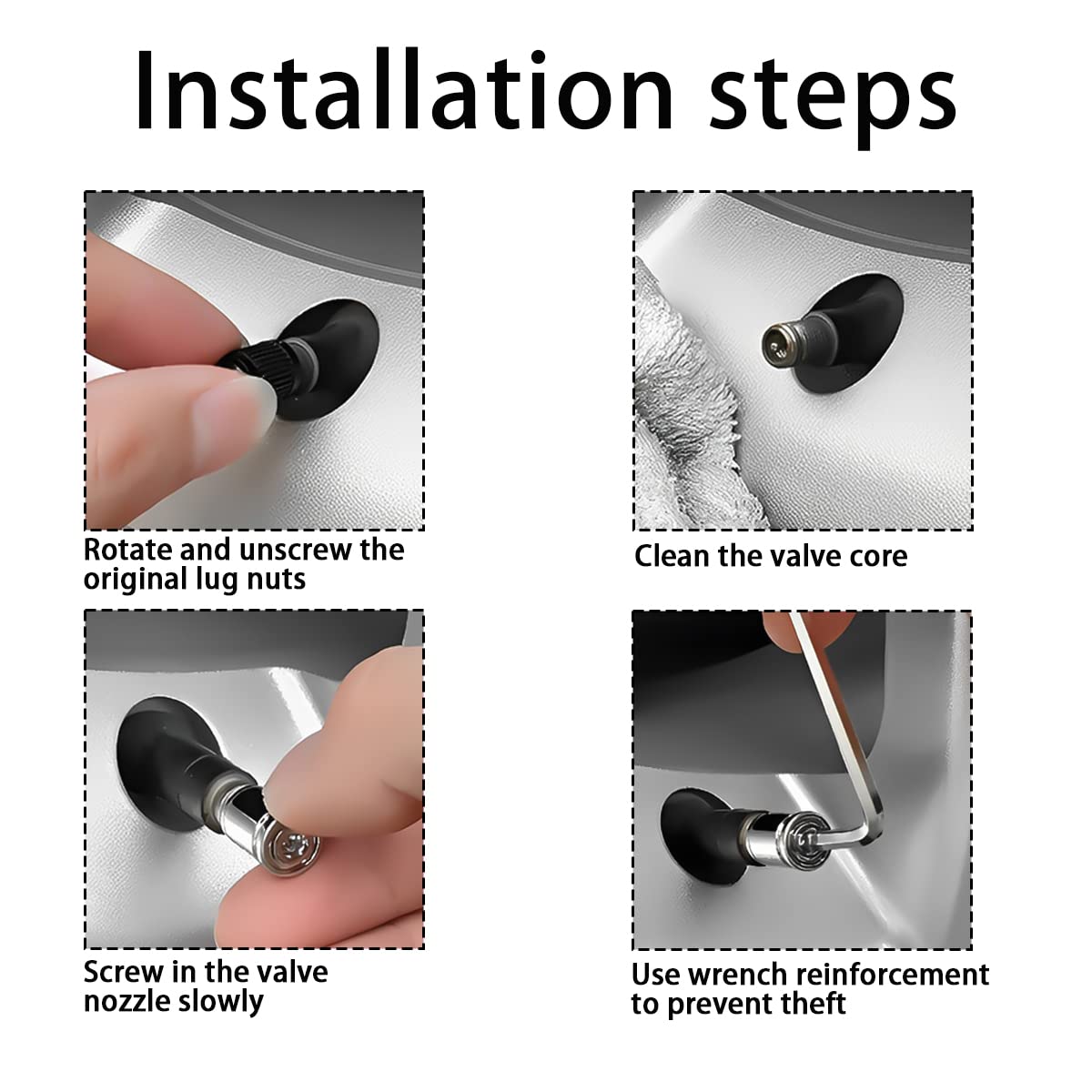 Installation steps

Rotate and unscrew the original lug nuts

Clean the valve core

Screw in the valve nozzle slowly

Use wrench reinforcement to prevent theft