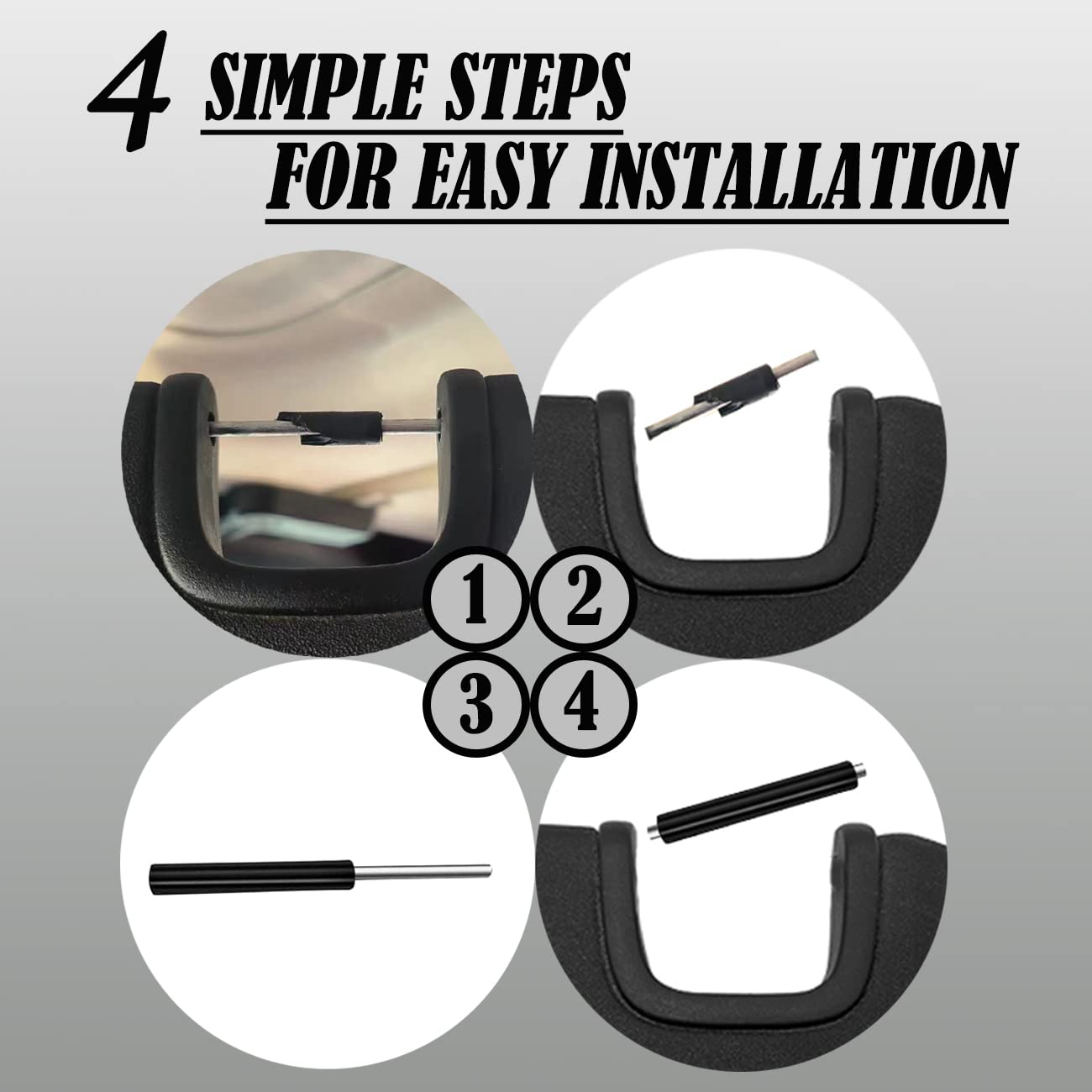 4 SIMPLE STEPS
FOR EASY INSTALLATION

1 2
3 4