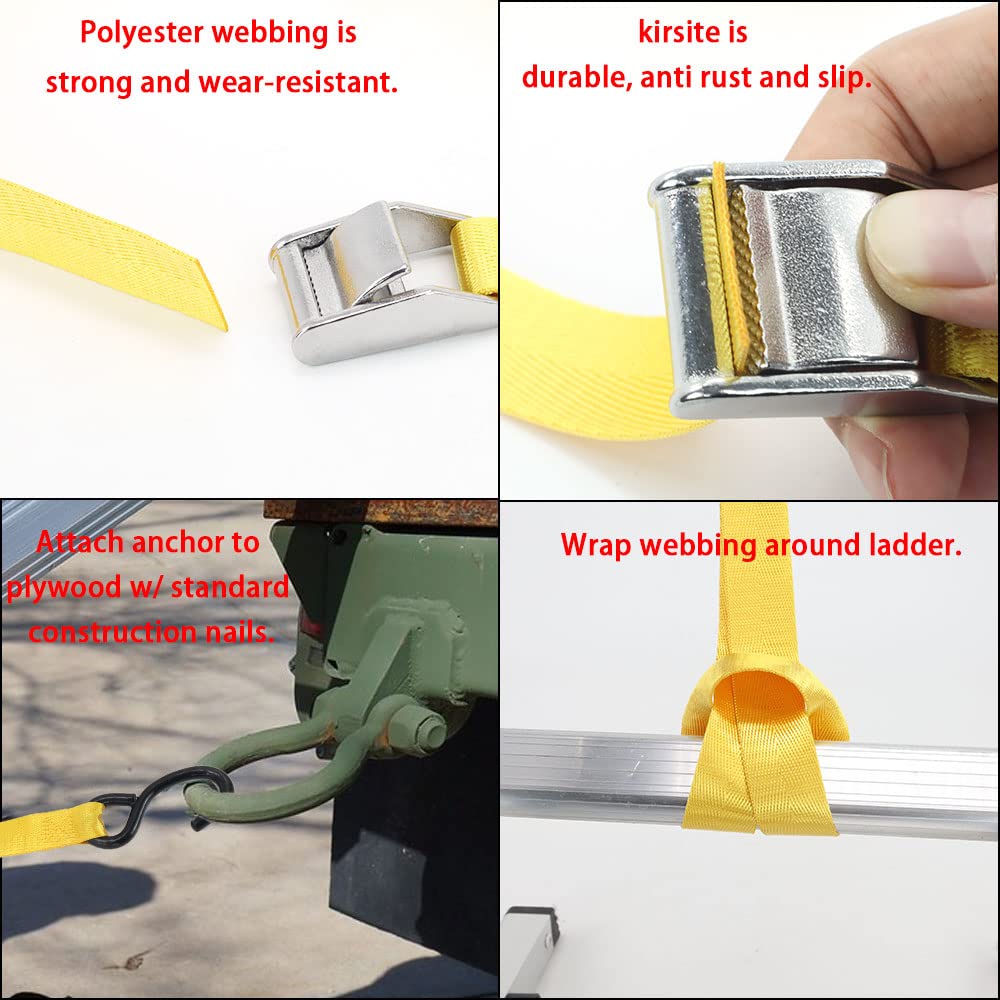 Polyester webbing is strong and wear-resistant.

kirsite is durable, anti rust and slip.

Attach anchor to plywood w/ standard construction nails.

Wrap webbing around ladder.