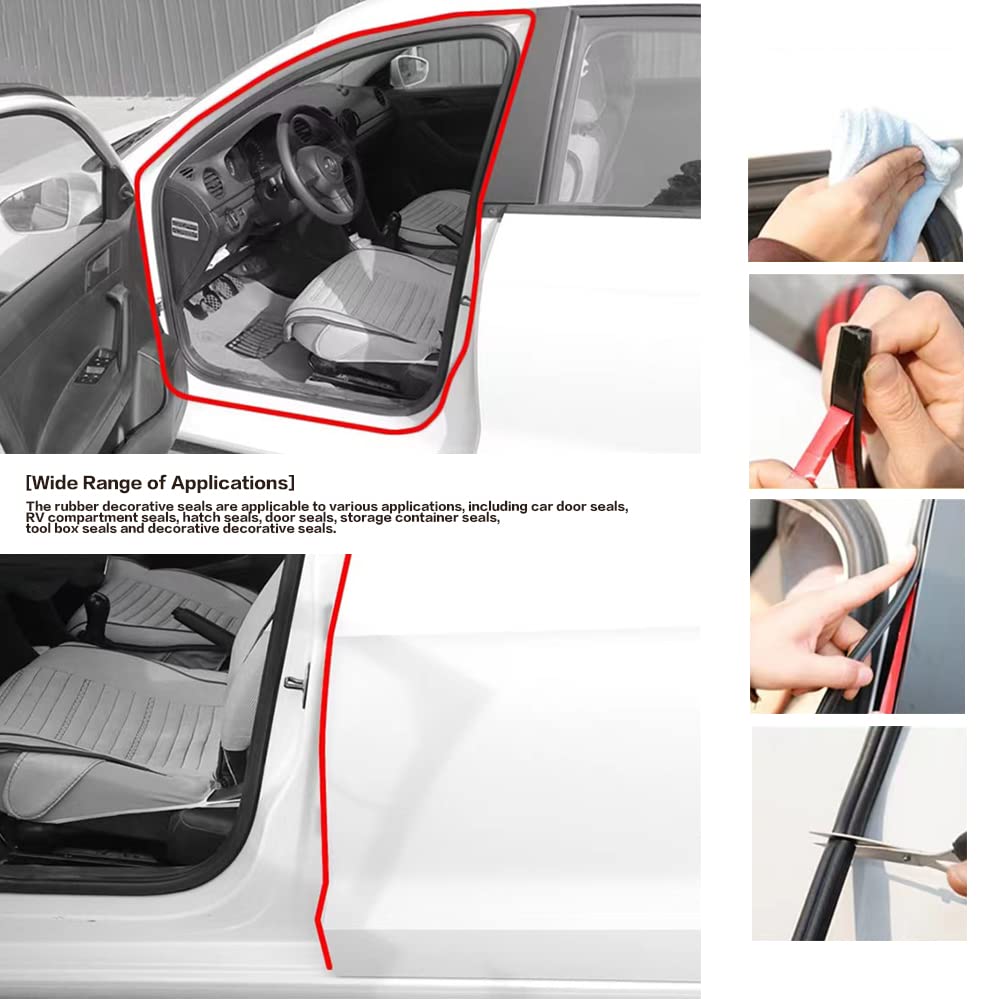 [Wide Range of Applications]

The rubber decorative seals are applicable to various applications, including car door seals, RV compartment seals, hatch seals, door seals, storage container seals, tool box seals and decorative decorative seals.