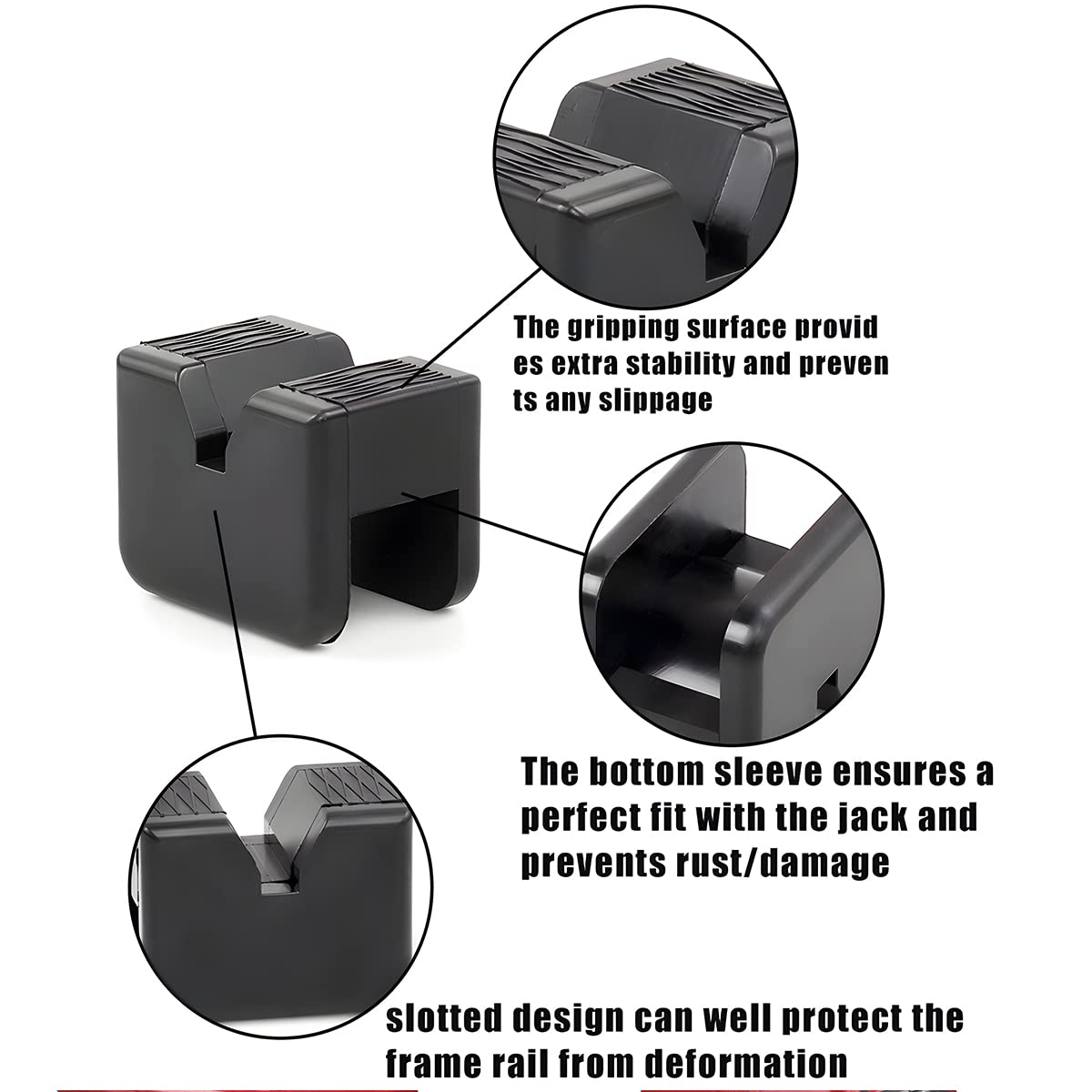 The gripping surface provid es extra stability and preven ts any slippage

The bottom sleeve ensures a perfect fit with the jack and prevents rust/damage

slotted design can well protect the frame rail from deformation