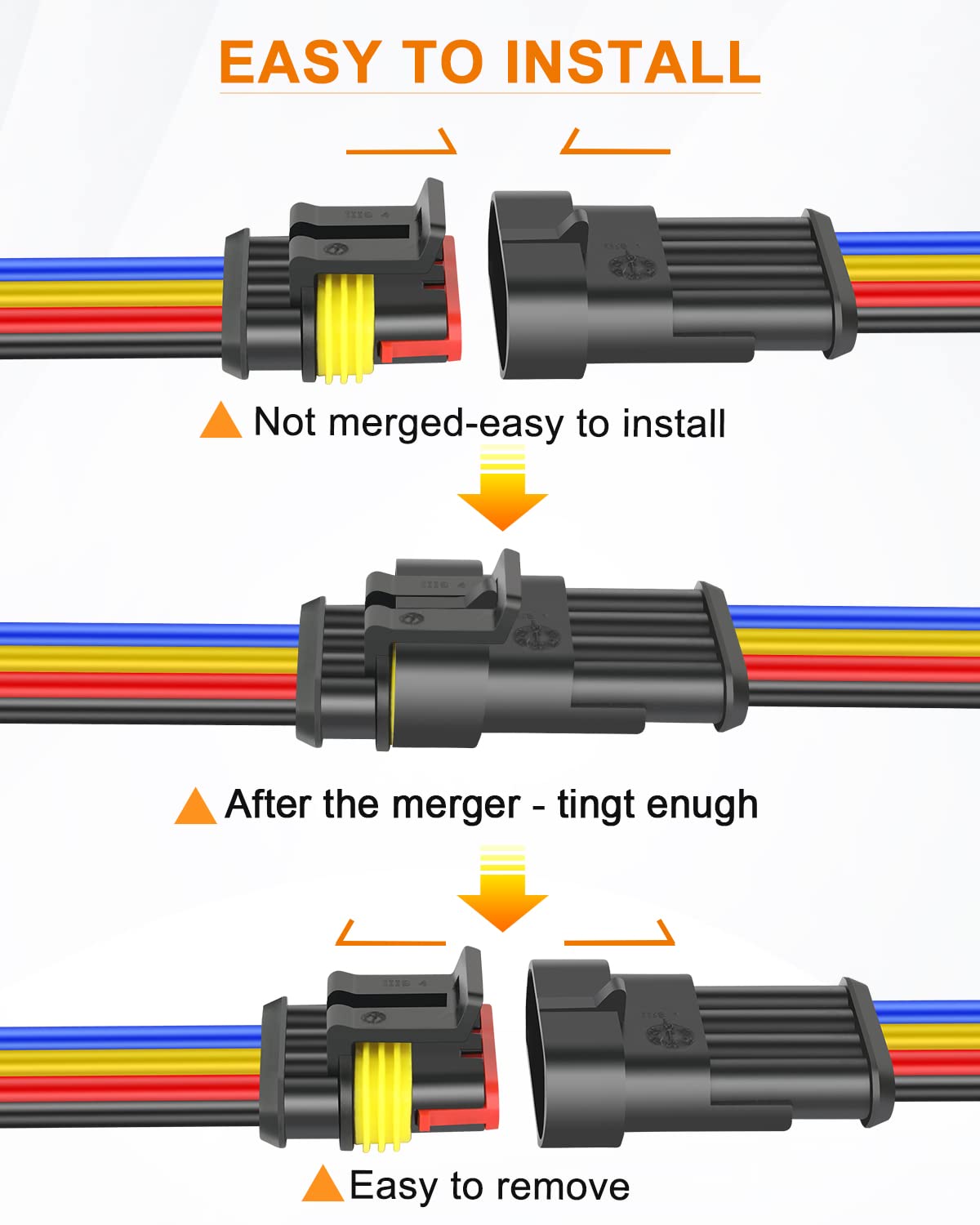 EASY TO INSTALL

Not merged-easy to install

After the merger - tingt enugh

Easy to remove