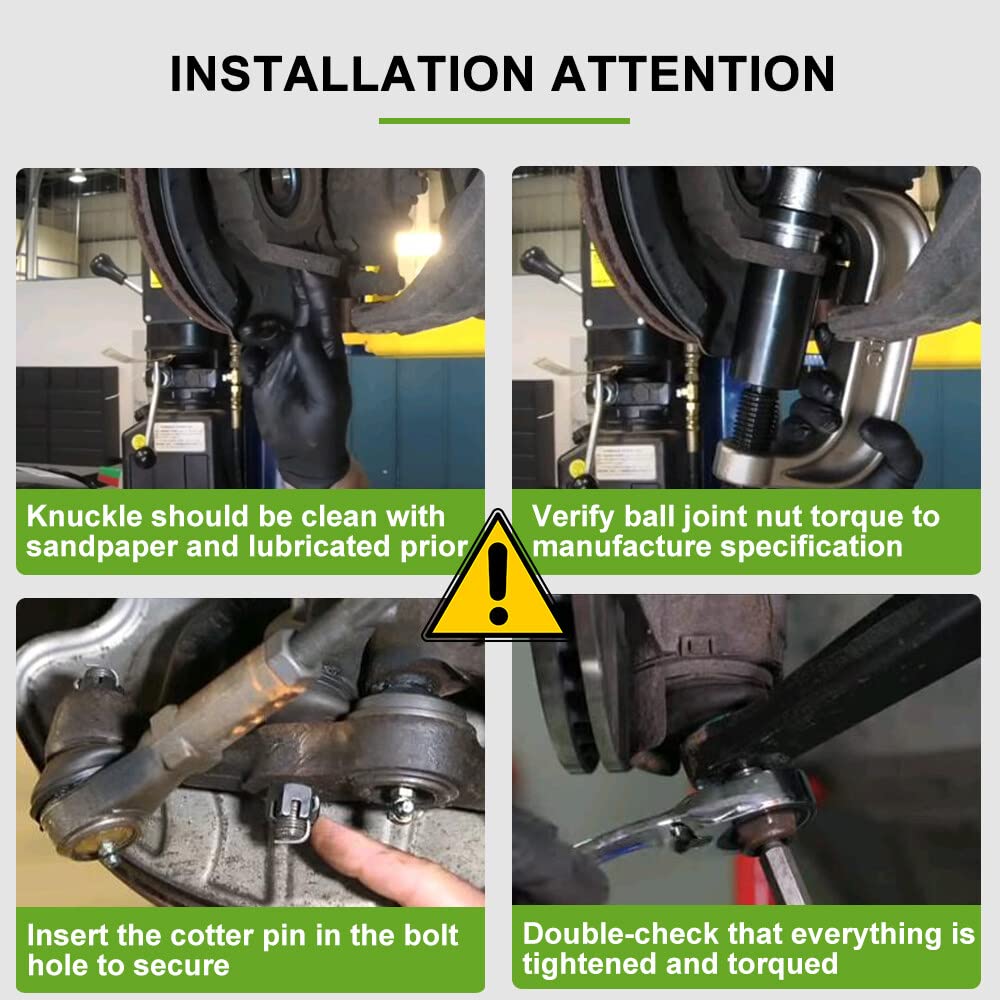 INSTALLATION ATTENTION

Knuckle should be clean with sandpaper and lubricated prior

Verify ball joint nut torque to manufacture specification

Insert the cotter pin in the bolt hole to secure

Double-check that everything is tightened and torqued