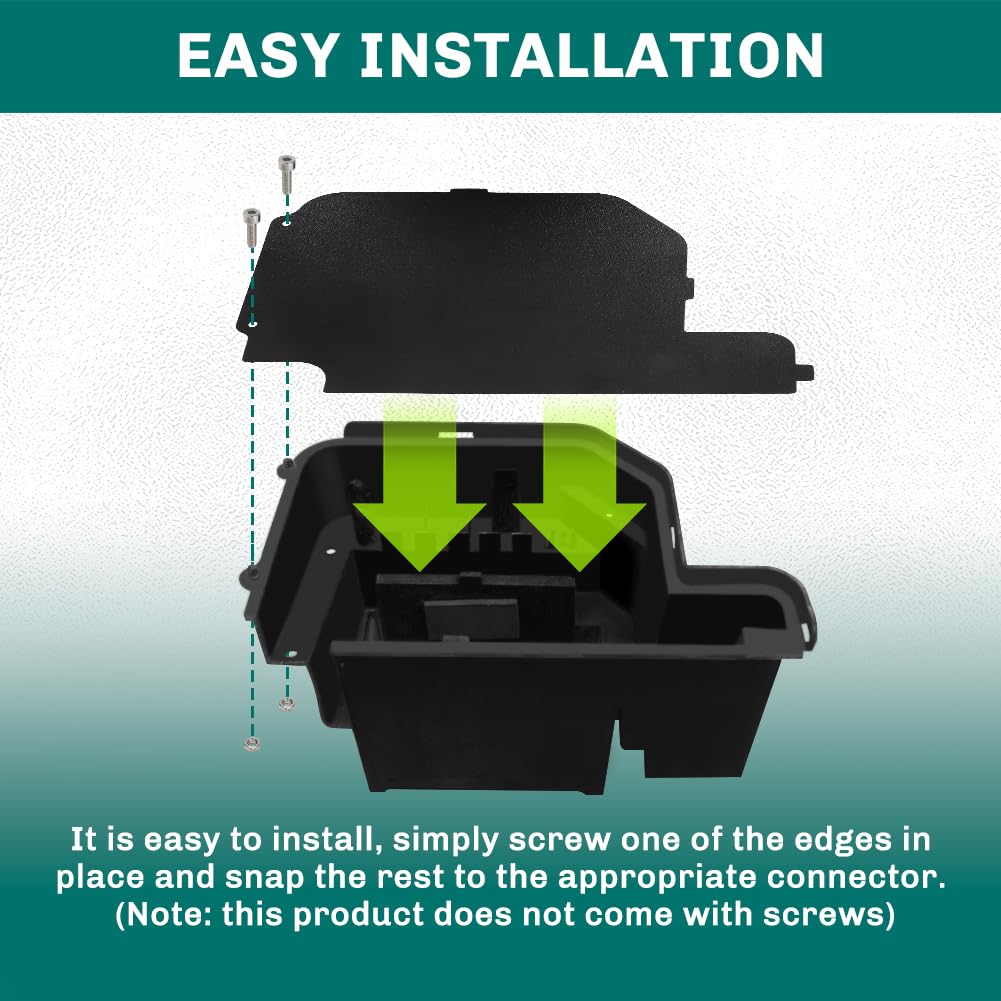 EASY INSTALLATION

It is easy to install, simply screw one of the edges in place and snap the rest to the appropriate connector. (Note: this product does not come with screws)