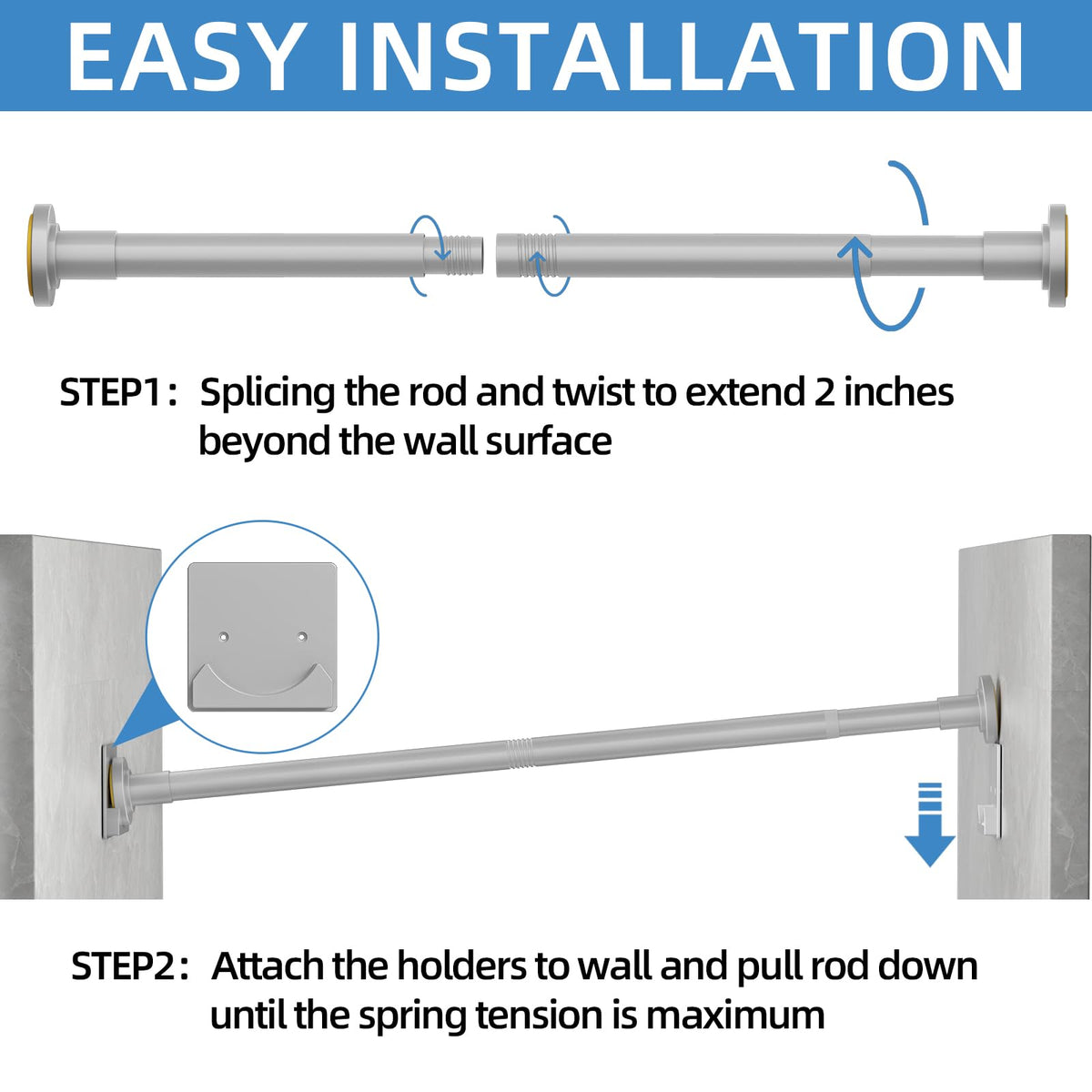 EASY INSTALLATION

STEP1： Splicing the rod and twist to extend 2 inches beyond the wall surface

STEP2： Attach the holders to wall and pull rod down until the spring tension is maximum