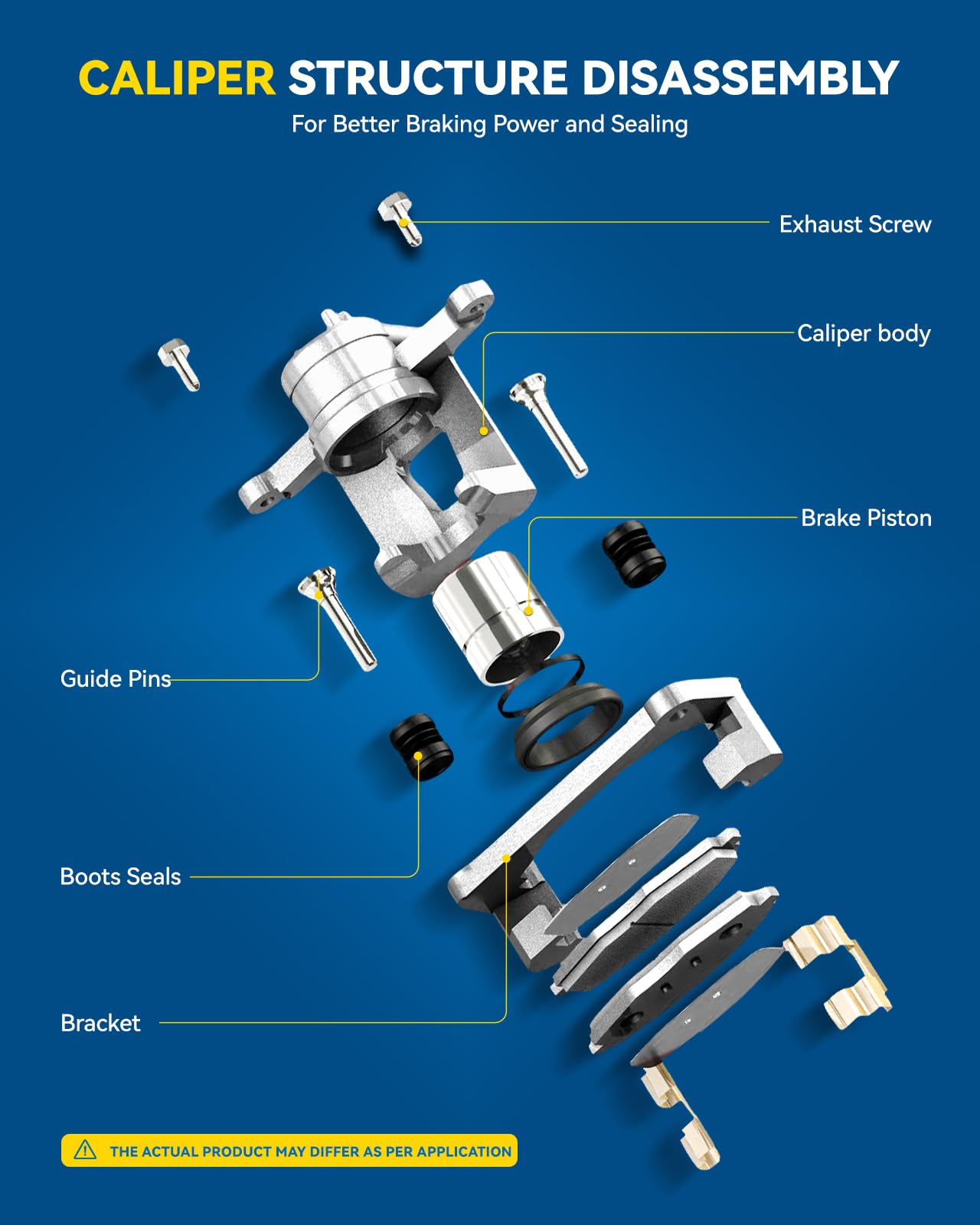 CALIPER STRUCTURE DISASSEMBLY
For Better Braking Power and Sealing

Exhaust Screw

Caliper body

Brake Piston

Guide Pins

Boots Seals

Bracket

THE ACTUAL PRODUCT MAY DIFFER AS PER APPLICATION