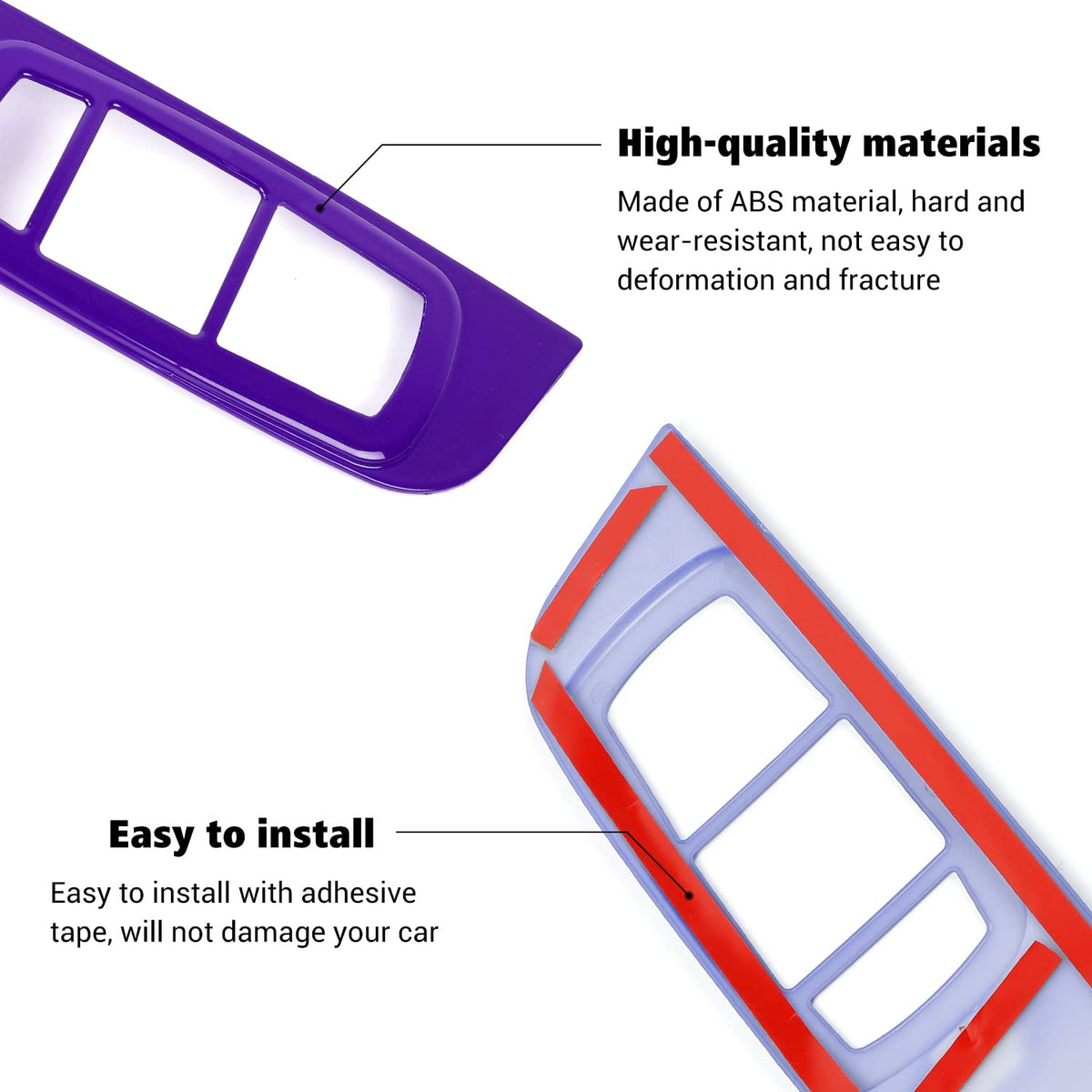 High-quality materials

Made of ABS material, hard and wear-resistant, not easy to deformation and fracture

Easy to install

Easy to install with adhesive tape, will not damage your car