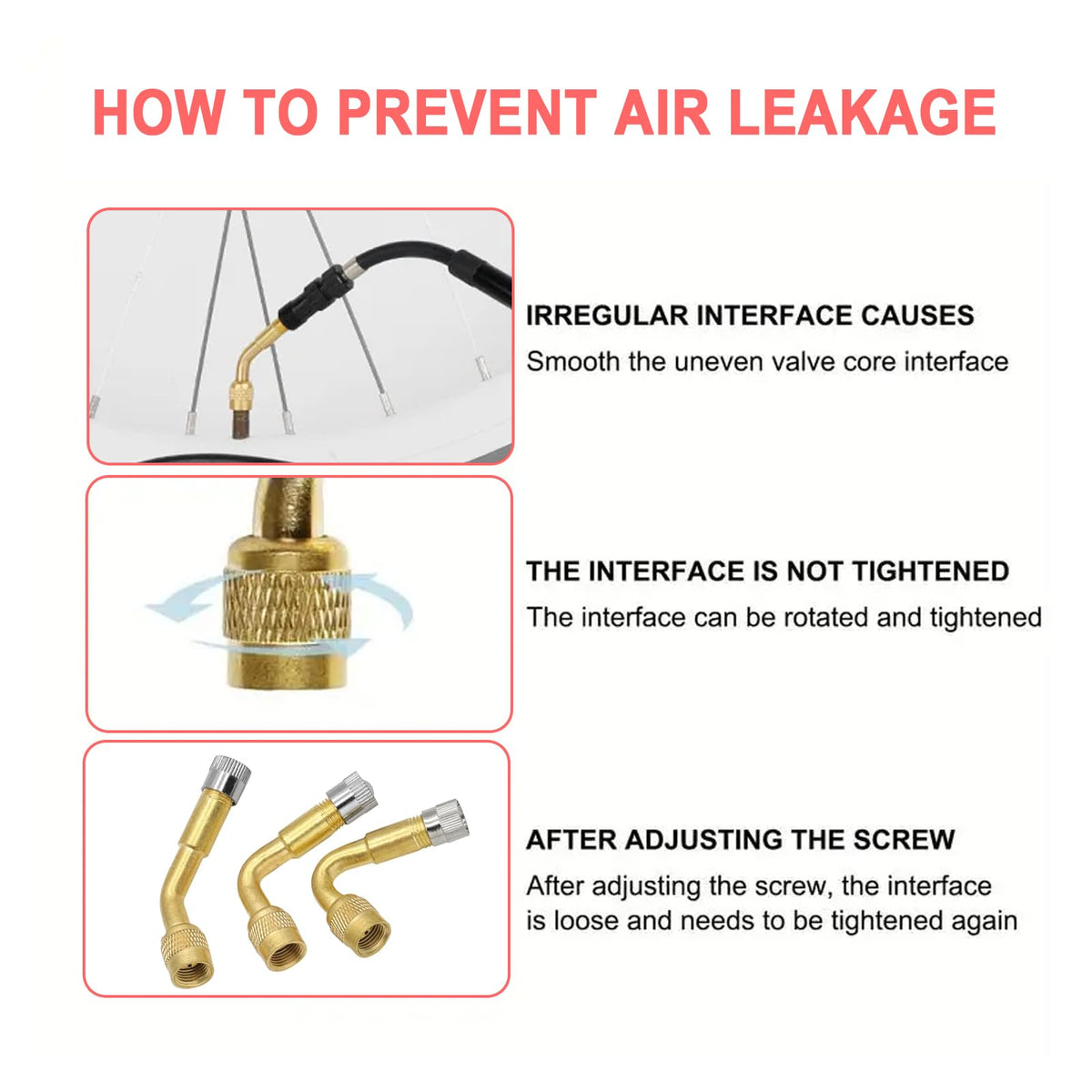 HOW TO PREVENT AIR LEAKAGE

IRREGULAR INTERFACE CAUSES

Smooth the uneven valve core interface

THE INTERFACE IS NOT TIGHTENED

The interface can be rotated and tightened

AFTER ADJUSTING THE SCREW

After adjusting the screw, the interface is loose and needs to be tightened again