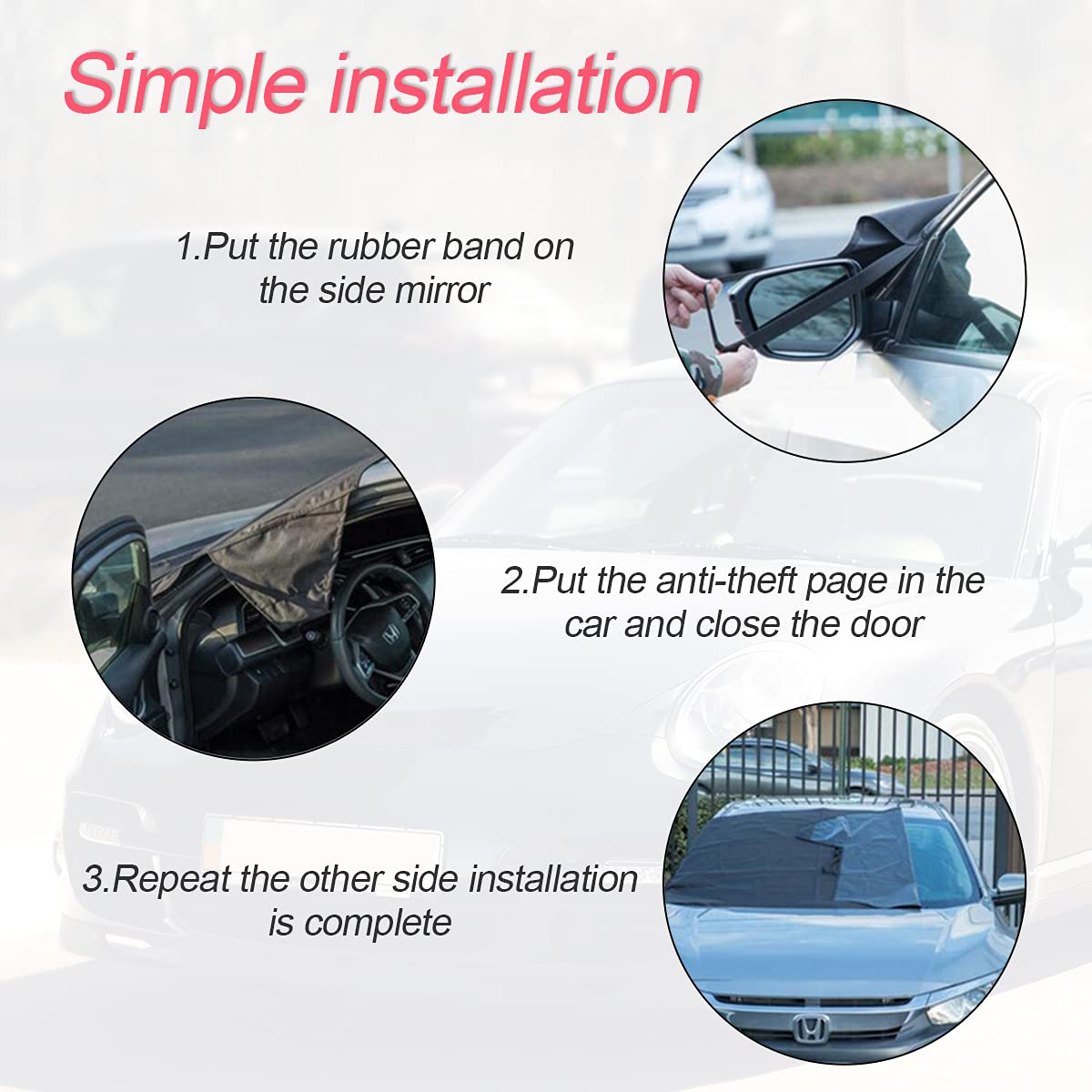 Simple installation

1.Put the rubber band on the side mirror

2.Put the anti-theft page in the car and close the door

3.Repeat the other side installation is complete