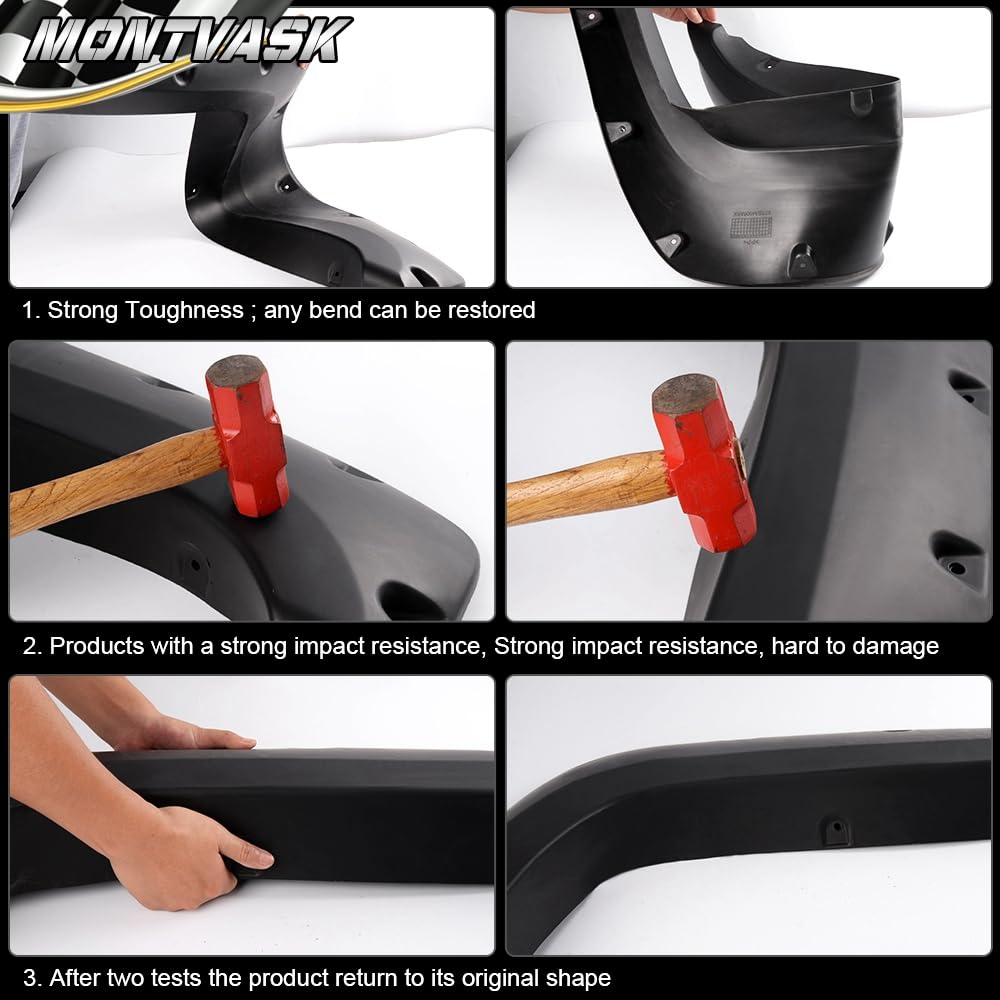 MONTVASK

1. Strong Toughness ; any bend can be restored

2. Products with a strong impact resistance, Strong impact resistance, hard to damage

3. After two tests the product return to its original shape