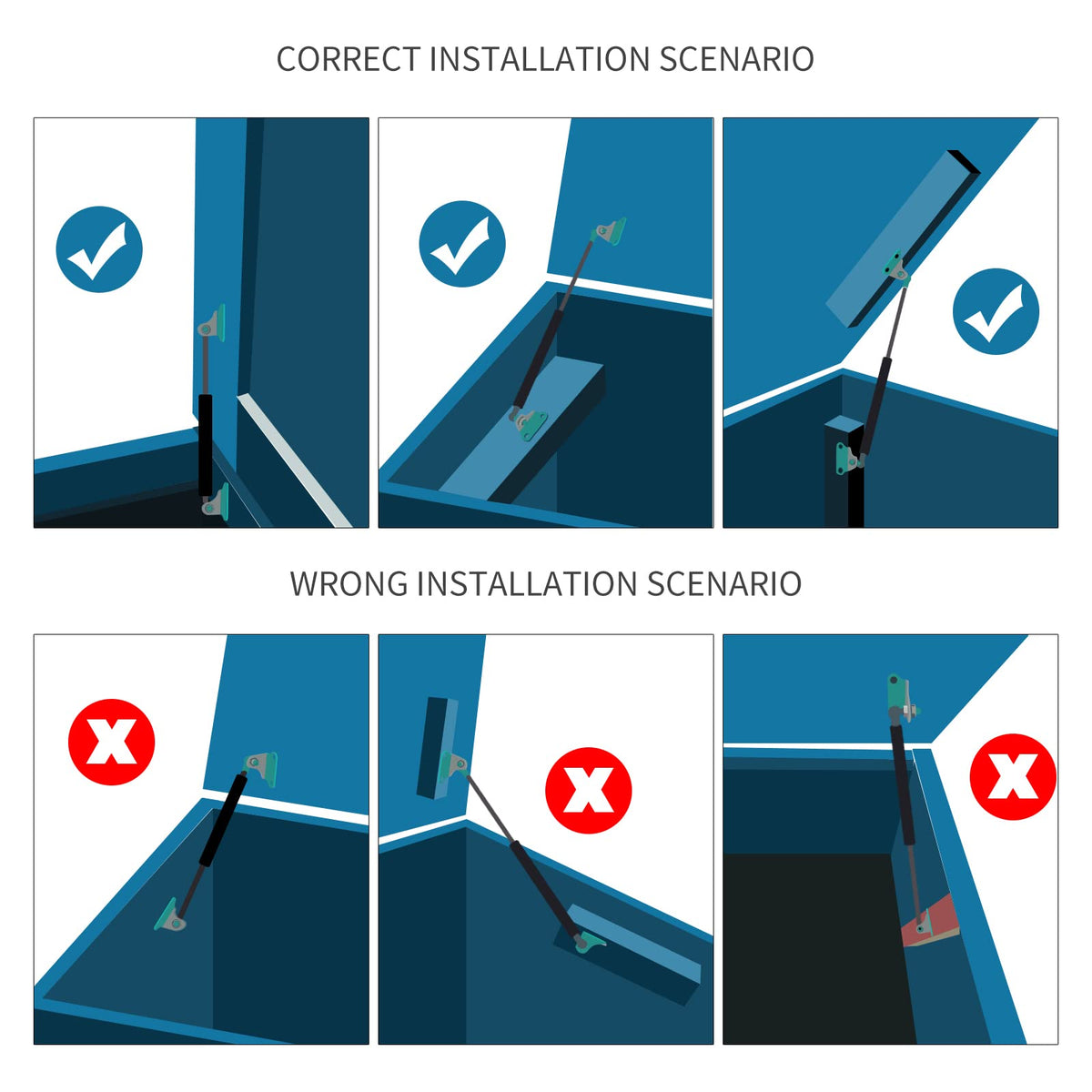 CORRECT INSTALLATION SCENARIO

WRONG INSTALLATION SCENARIO