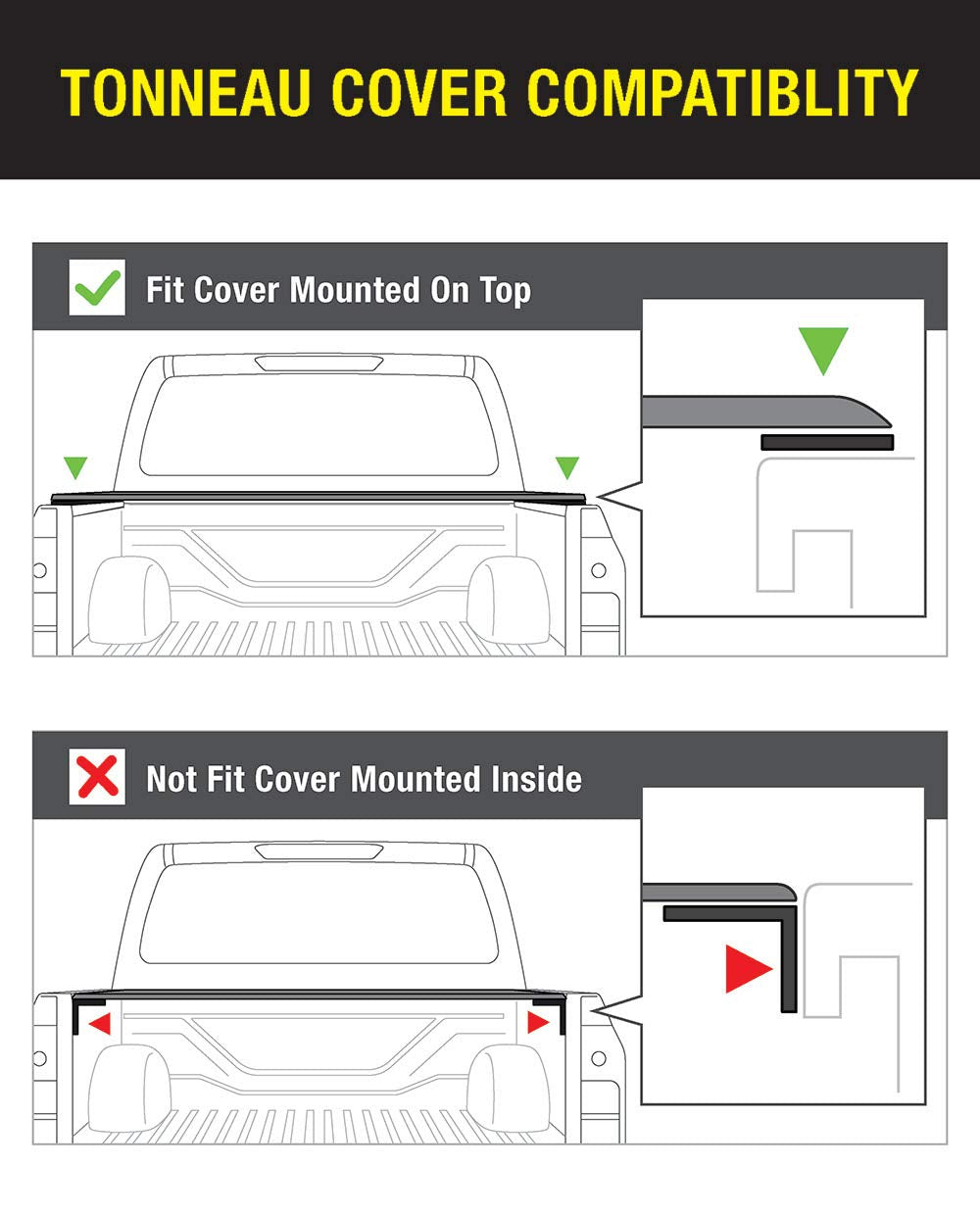 TONNEAU COVER COMPATIBLITY

Fit Cover Mounted On Top

Not Fit Cover Mounted Inside