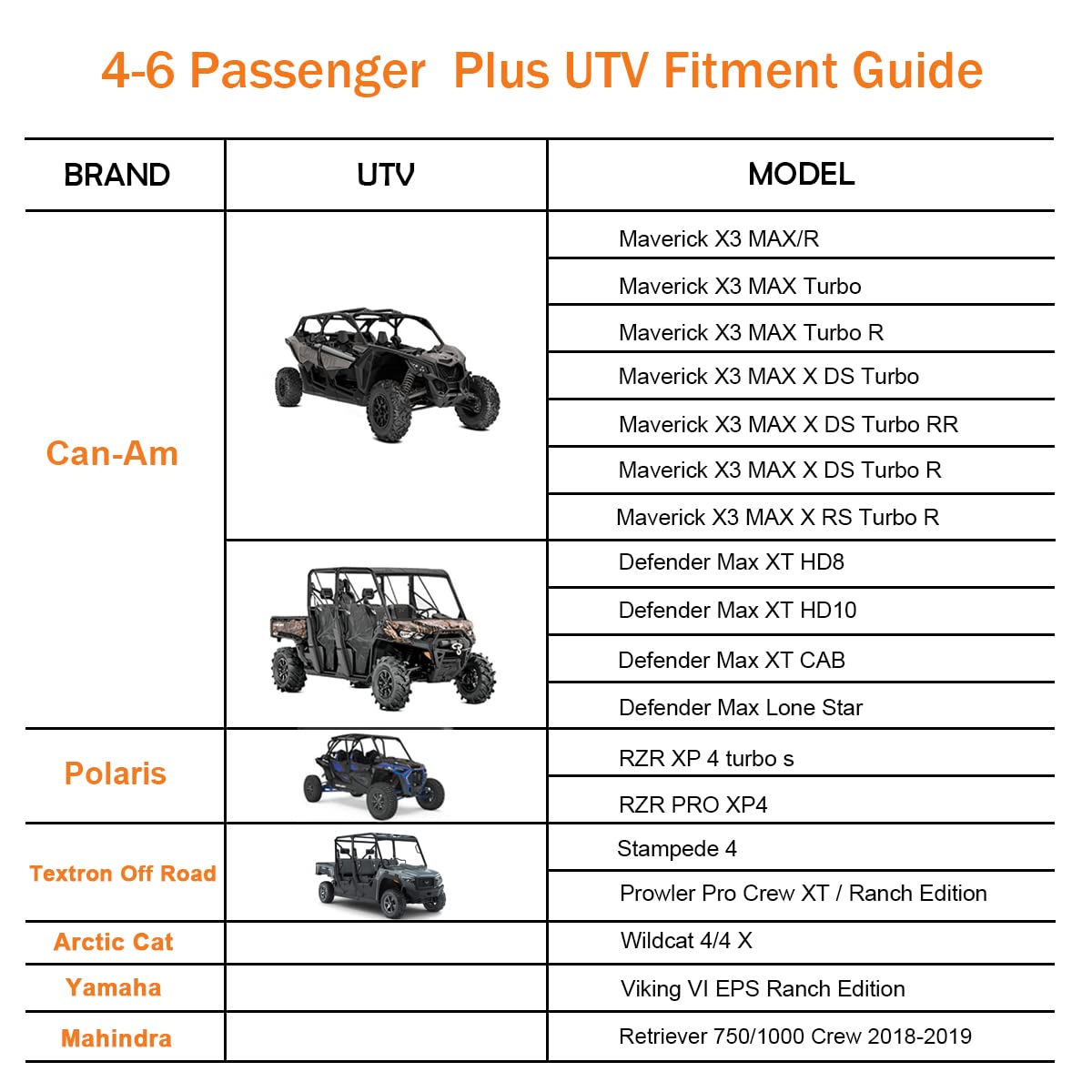 4-6 Passenger Plus UTV Fitment Guide

| BRAND | UTV | MODEL |
|---|---|---|
| Can-Am | | Maverick X3 MAX/R |
| | | Maverick X3 MAX Turbo |
| | | Maverick X3 MAX Turbo R |
| | | Maverick X3 MAX X DS Turbo |
| | | Maverick X3 MAX X DS Turbo RR |
| | | Maverick X3 MAX X DS Turbo R |
| | | Maverick X3 MAX X RS Turbo R |
| | | Defender Max XT HD8 |
| | | Defender Max XT HD10 |
| | | Defender Max XT CAB |
| | | Defender Max Lone Star |
| Polaris | | RZR XP 4 turbo s |
| | | RZR PRO XP4 |
| Textron Off Road | | Stampede 4 |
| | | Prowler Pro Crew XT / Ranch Edition |
| Arctic Cat | | Wildcat 4/4 X |
| Yamaha | | Viking VI EPS Ranch Edition |
| Mahindra | | Retriever 750/1000 Crew 2018-2019 |