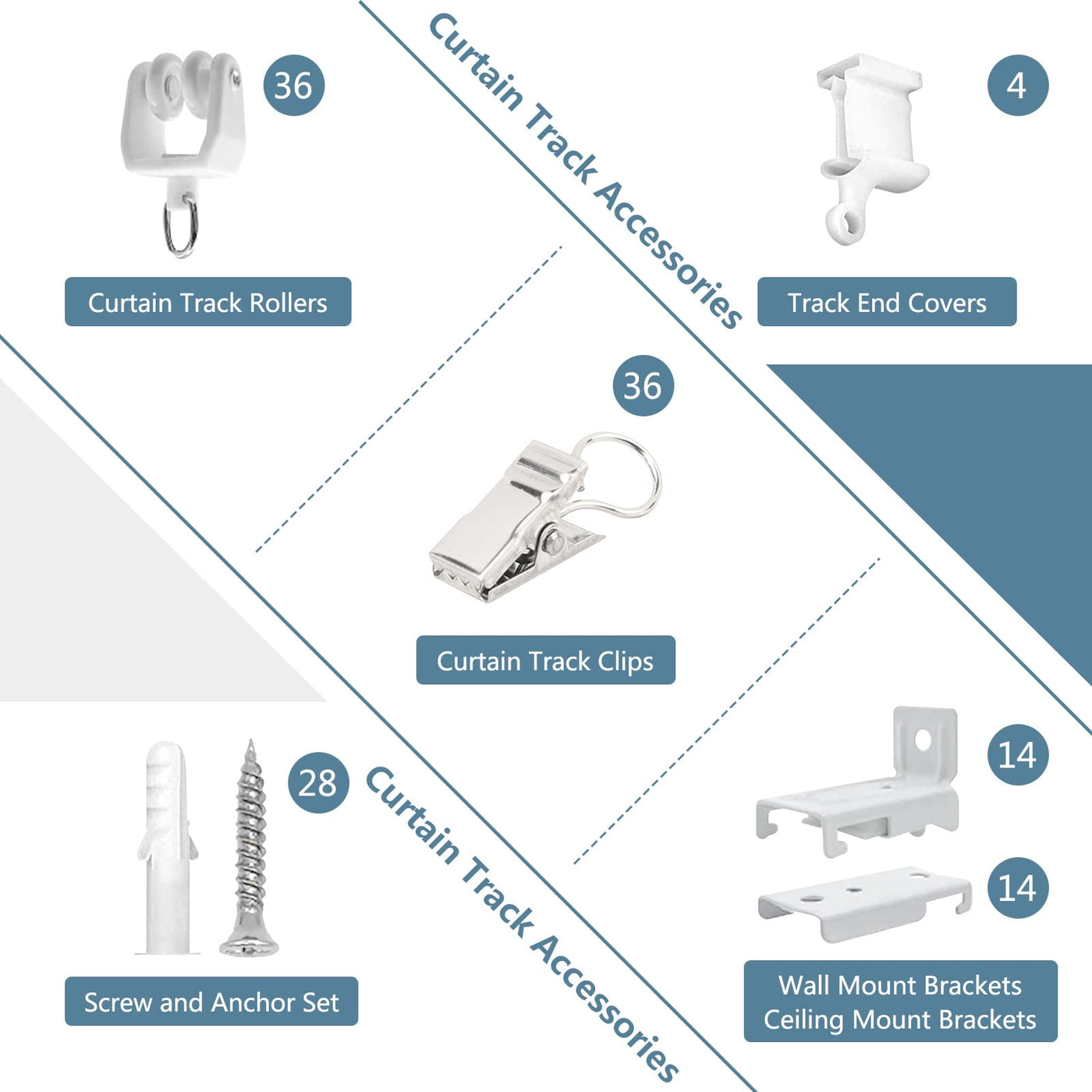 36

Curtain Track Rollers

Curtain Track Accessories

4

Track End Covers

36

Curtain Track Clips

28

Screw and Anchor Set

Curtain Track Accessories

14

14

Wall Mount Brackets
Ceiling Mount Brackets