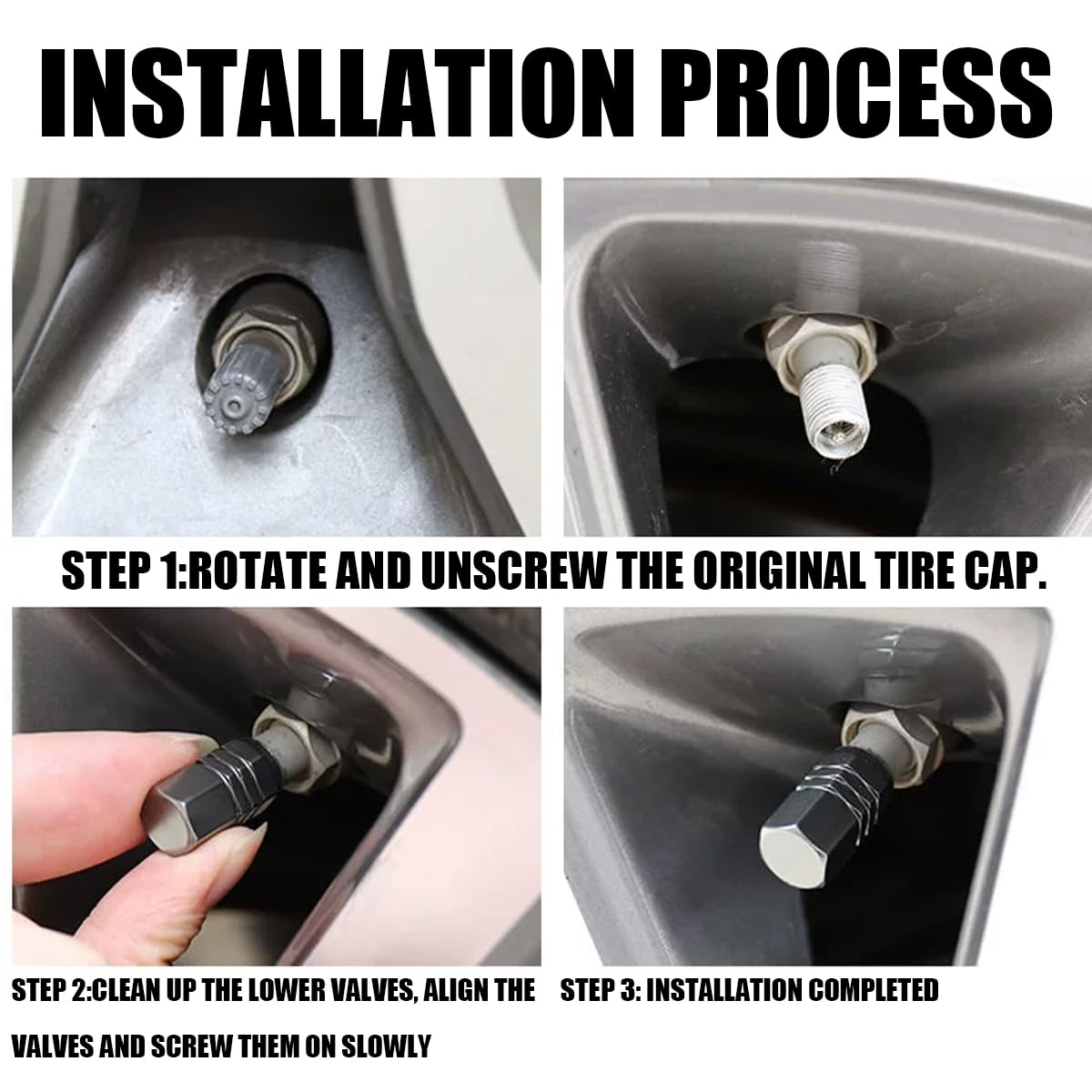 INSTALLATION PROCESS

STEP 1:ROTATE AND UNSCREW THE ORIGINAL TIRE CAP.

STEP 2:CLEAN UP THE LOWER VALVES, ALIGN THE VALVES AND SCREW THEM ON SLOWLY

STEP 3: INSTALLATION COMPLETED