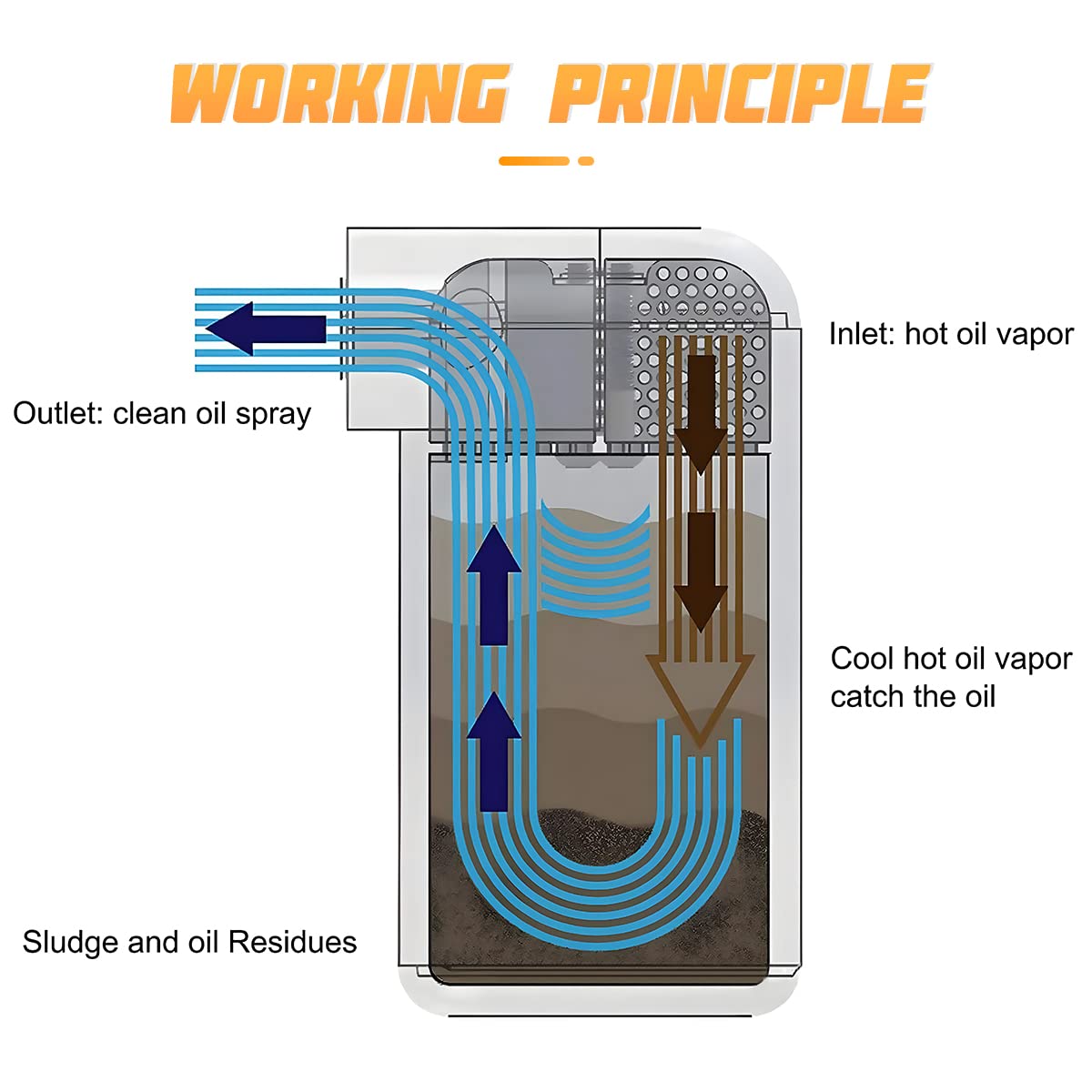 WORKING PRINCIPLE

Inlet: hot oil vapor

Outlet: clean oil spray

Cool hot oil vapor catch the oil

Sludge and oil Residues