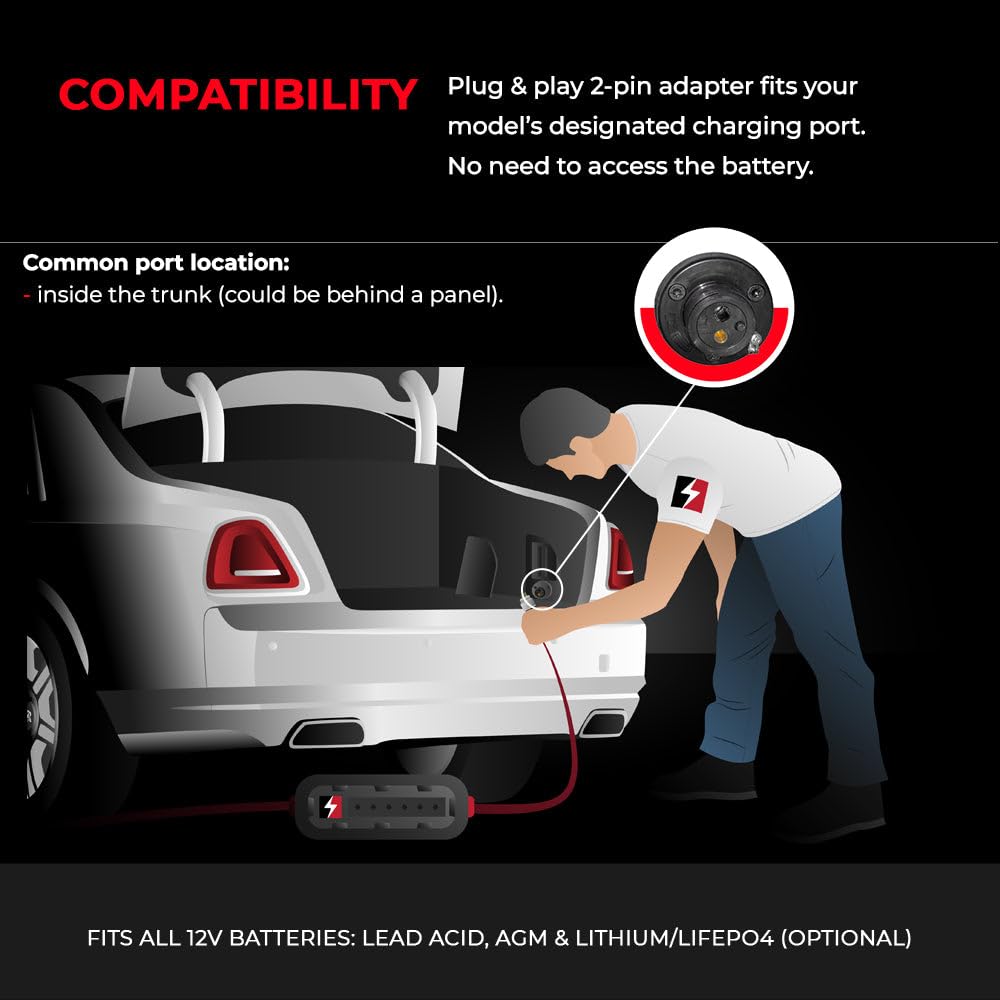 COMPATIBILITY

Plug & play 2-pin adapter fits your model's designated charging port. No need to access the battery.

Common port location:
- inside the trunk (could be behind a panel).

FITS ALL 12V BATTERIES: LEAD ACID, AGM & LITHIUM/LIFEPO4 (OPTIONAL)