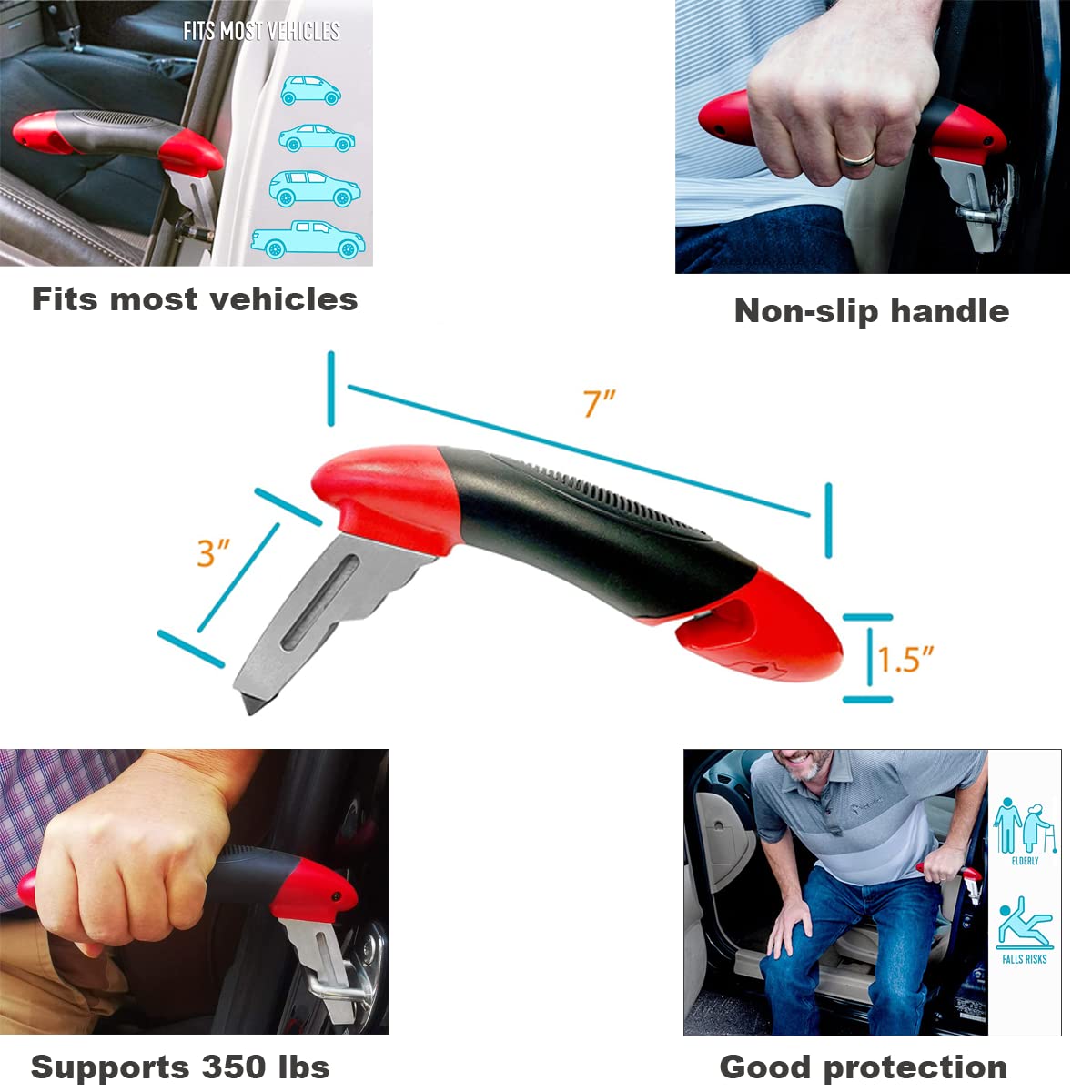 FITS MOST VEHICLES

Fits most vehicles

Non-slip handle

7″

3″

1.5″

ELDERLY

FALLS RISKS

Supports 350 lbs

Good protection