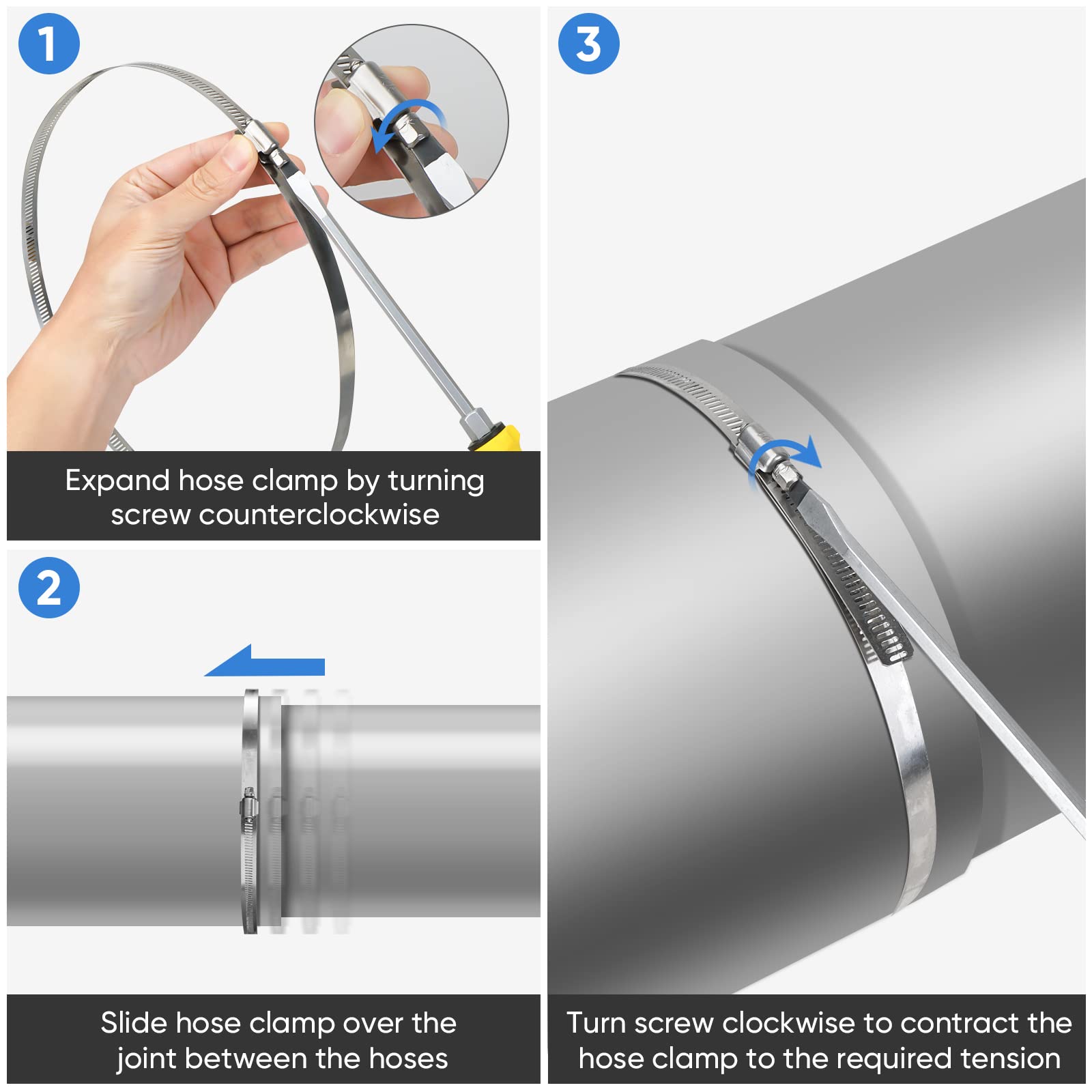 1

Expand hose clamp by turning screw counterclockwise

2

Slide hose clamp over the joint between the hoses

3

Turn screw clockwise to contract the hose clamp to the required tension