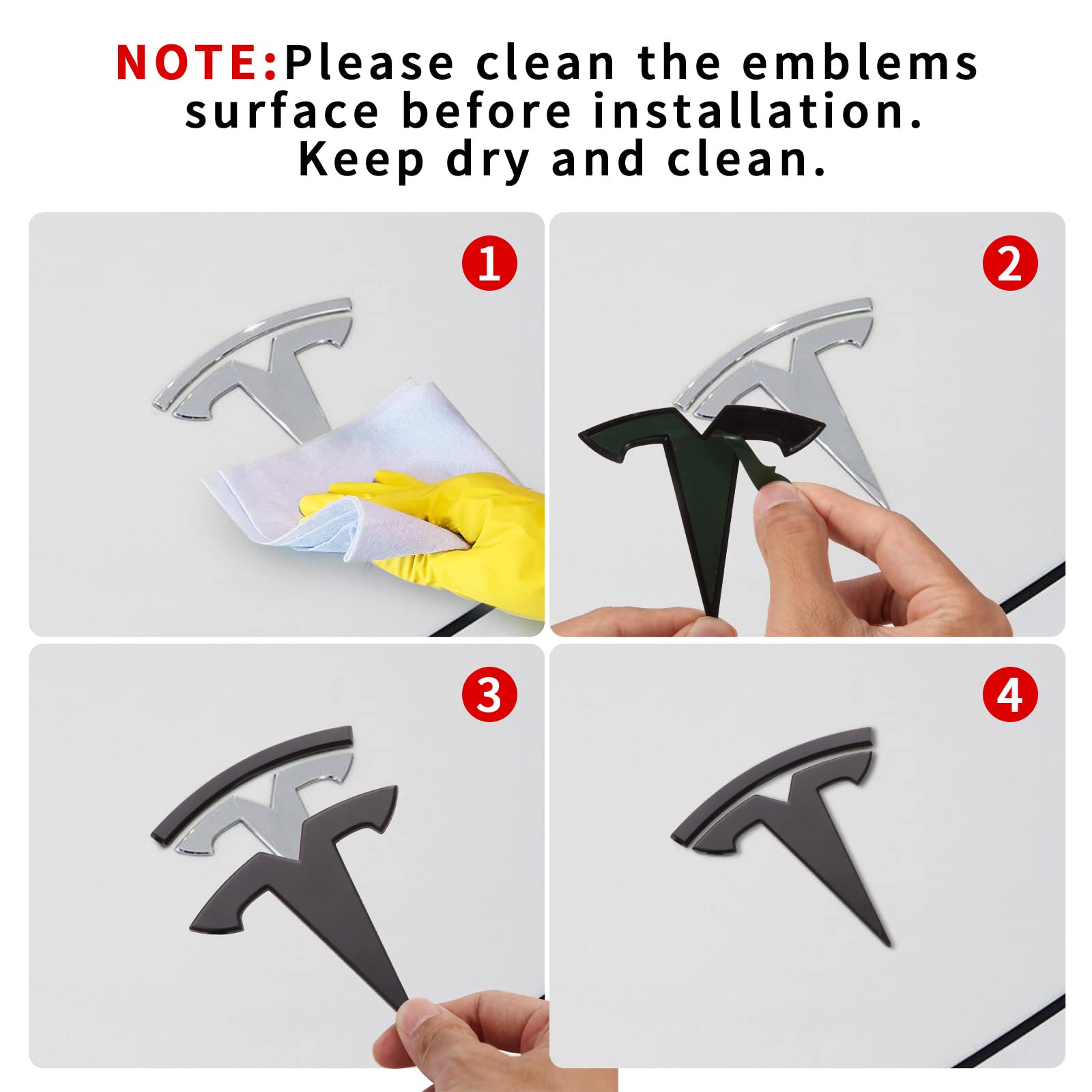 NOTE:Please clean the emblems surface before installation. Keep dry and clean.

1

2

3

4