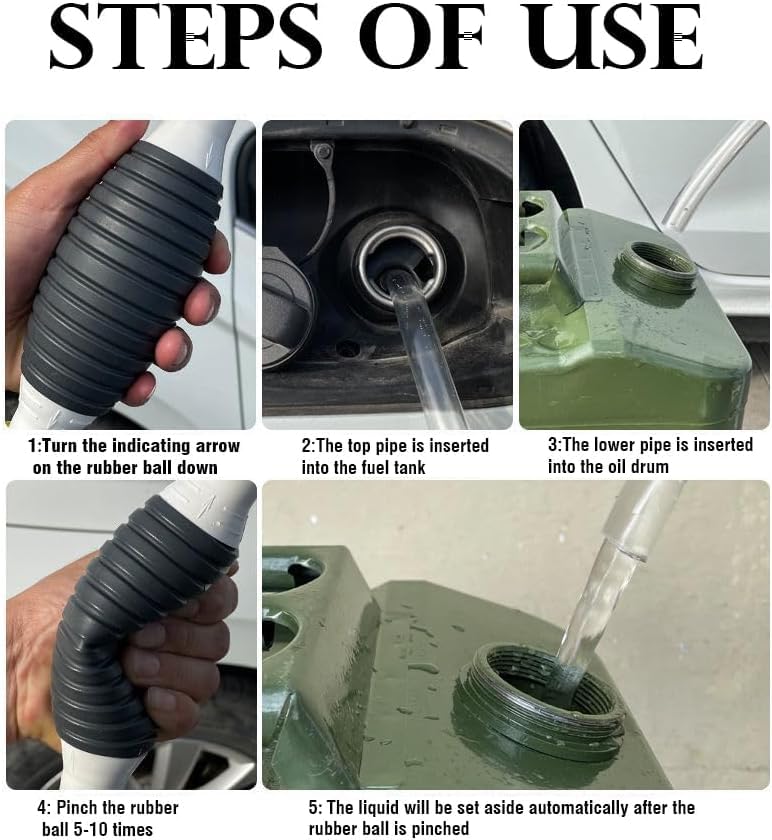 STEPS OF USE

1:Turn the indicating arrow on the rubber ball down

2:The top pipe is inserted into the fuel tank

3:The lower pipe is inserted into the oil drum

4: Pinch the rubber ball 5-10 times

5: The liquid will be set aside automatically after the rubber ball is pinched