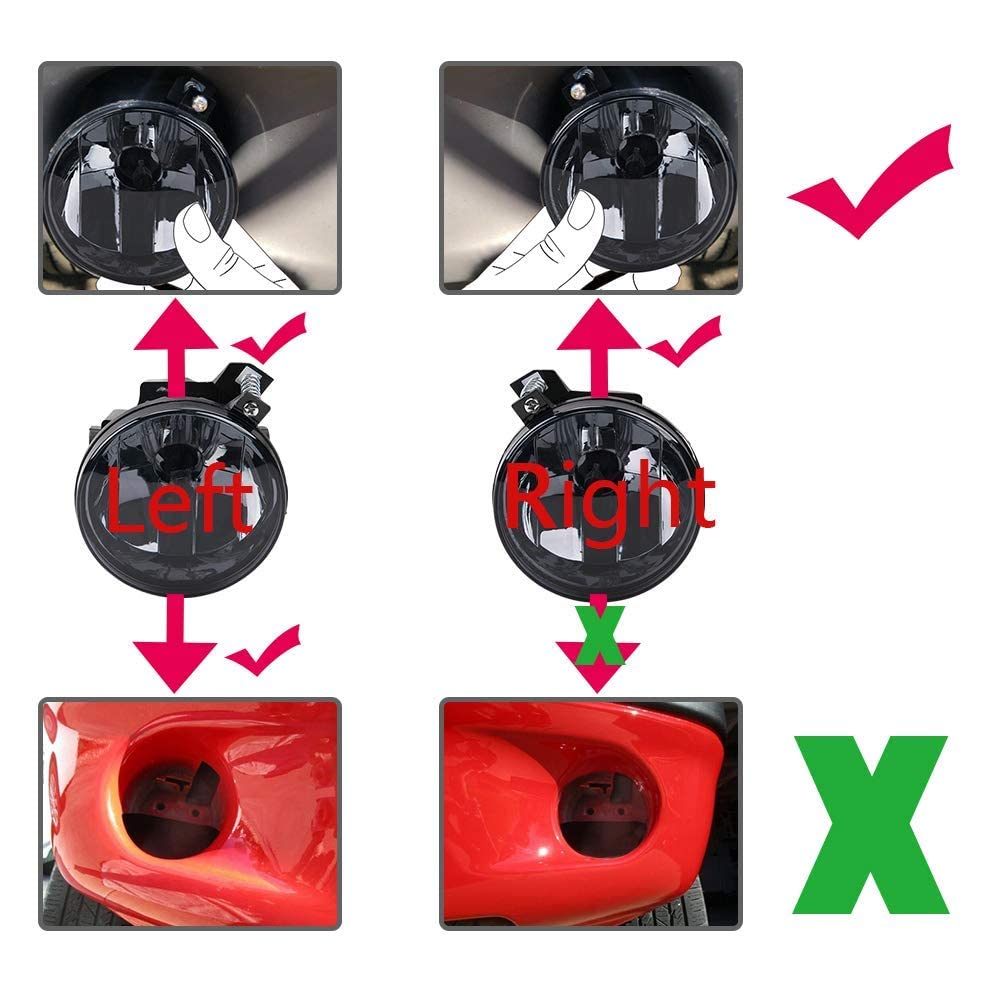 Left
Right
X
X