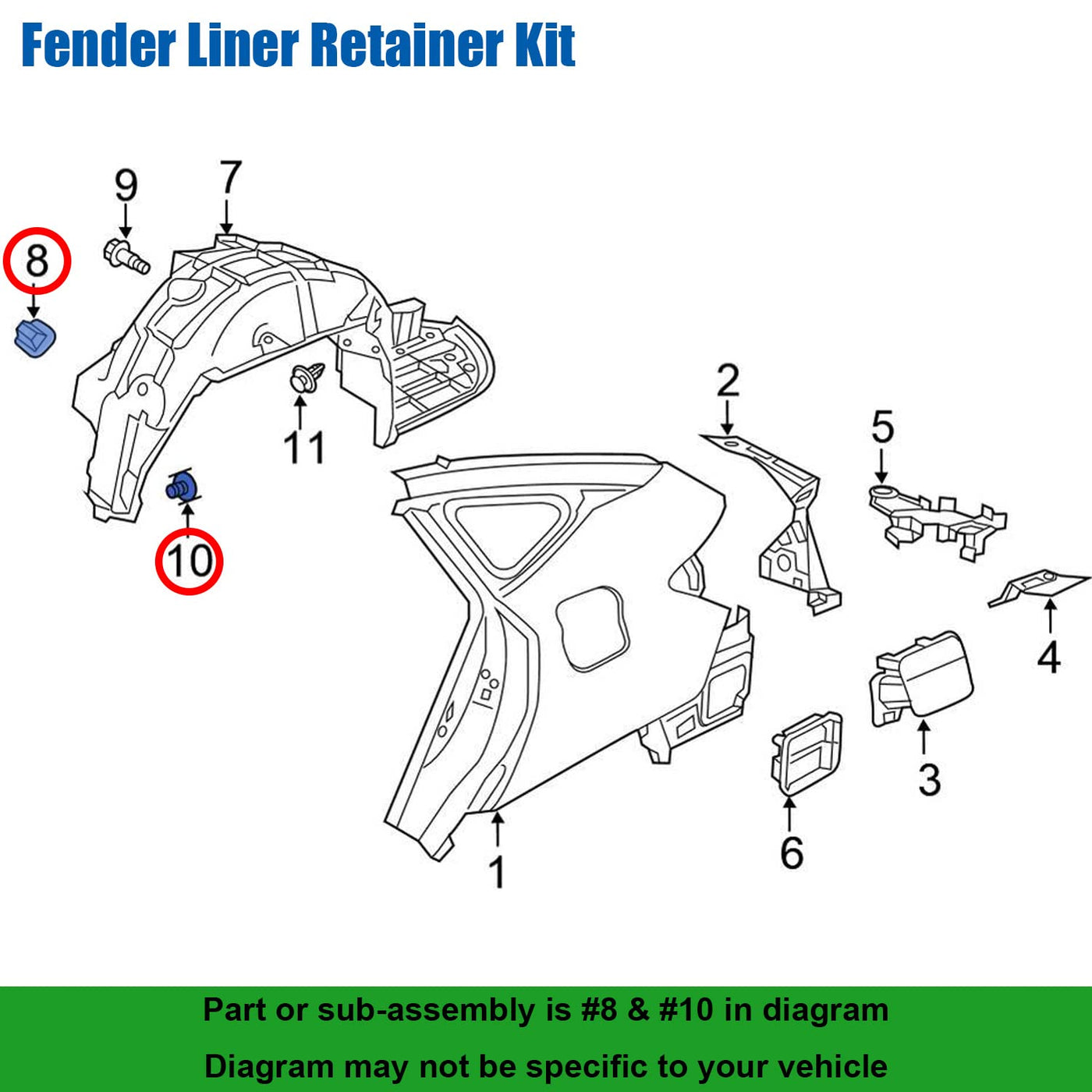 Fender Liner Retainer Kit

9
7
8
11
10
2
5
4
3
6
1

Part or sub-assembly is #8 & #10 in diagram

Diagram may not be specific to your vehicle