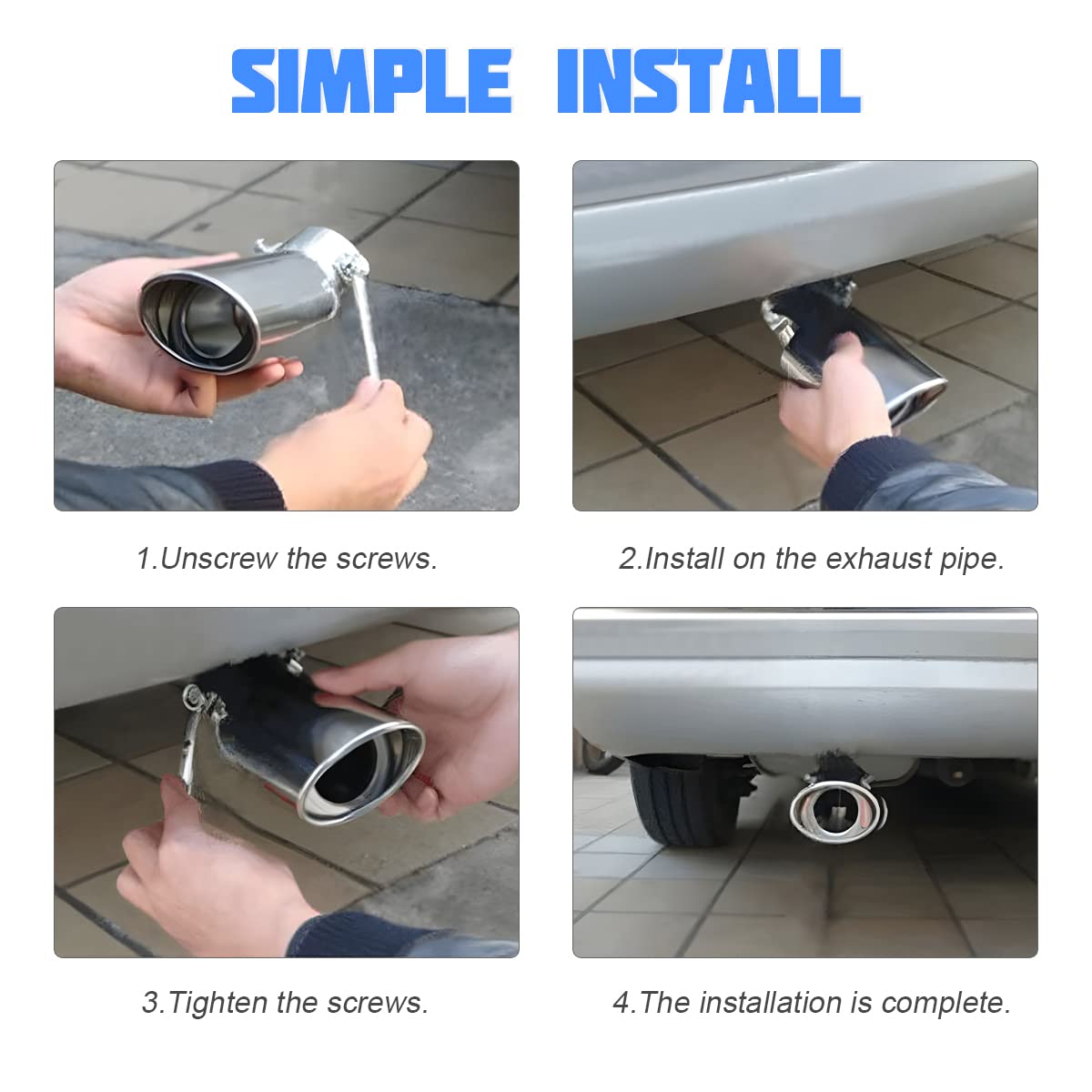 SIMPLE INSTALL

1.Unscrew the screws.

2.Install on the exhaust pipe.

3.Tighten the screws.

4.The installation is complete.