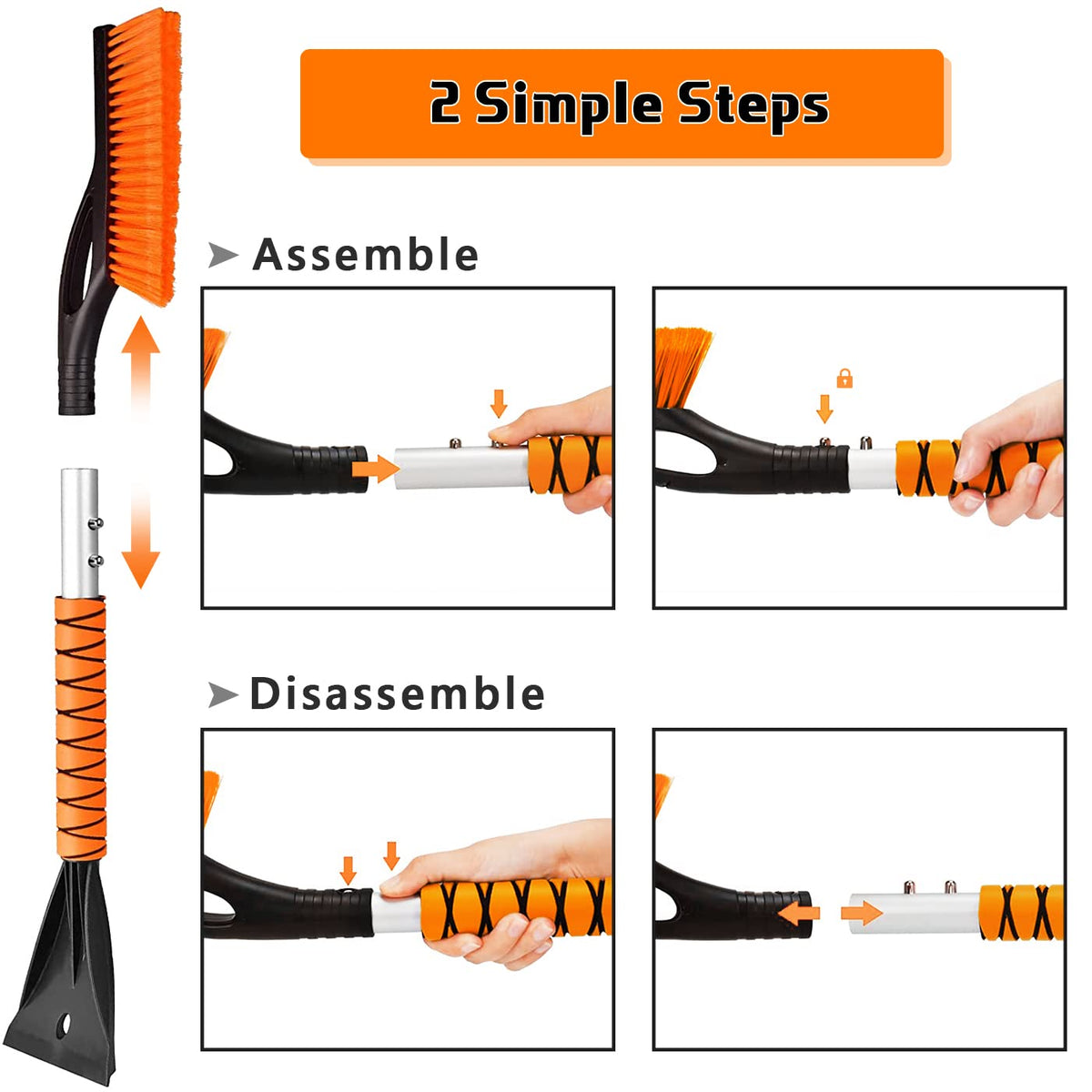 2 Simple Steps

Assemble

Disassemble