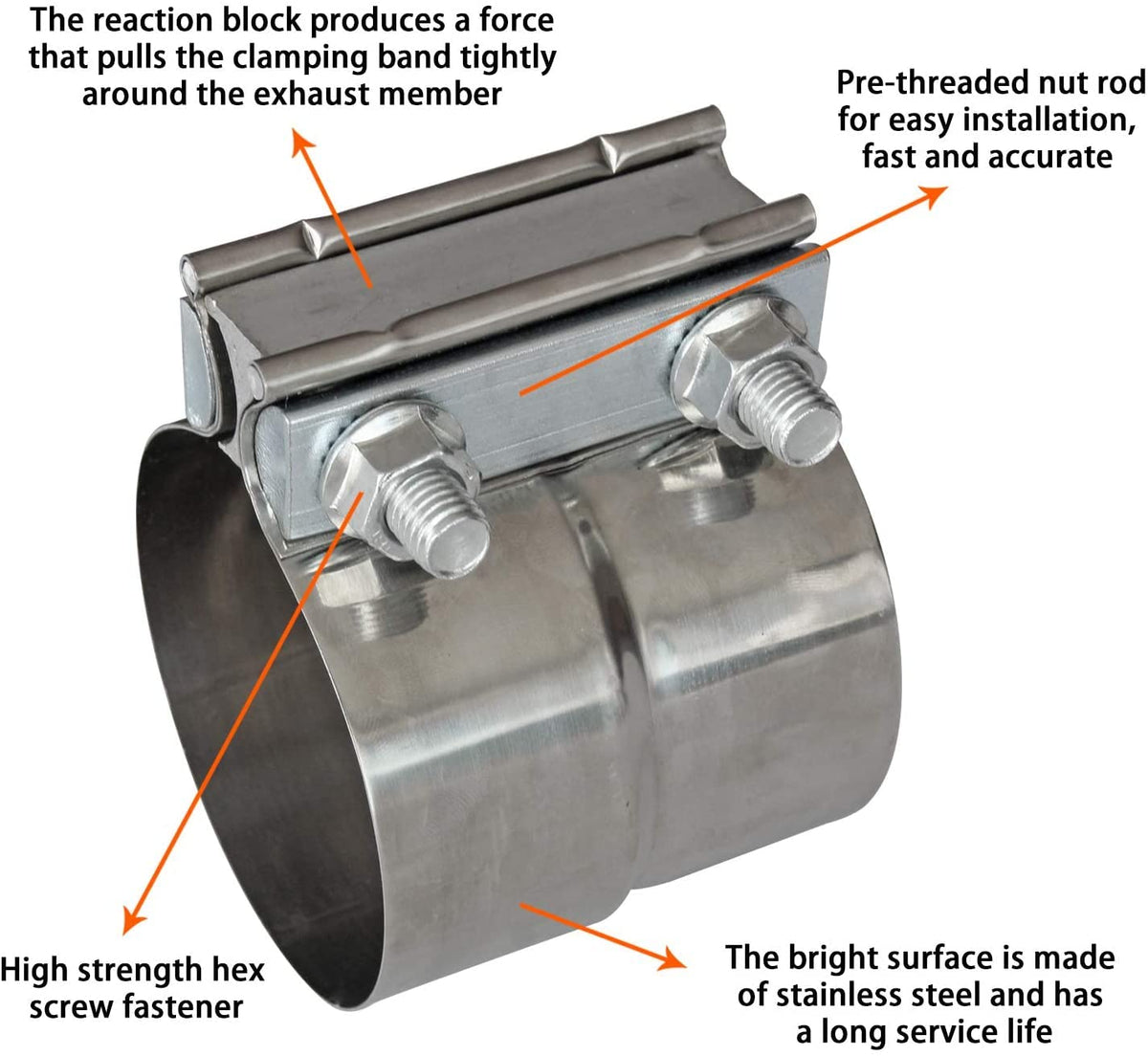 The reaction block produces a force that pulls the clamping band tightly around the exhaust member

Pre-threaded nut rod for easy installation, fast and accurate

High strength hex screw fastener

The bright surface is made of stainless steel and has a long service life