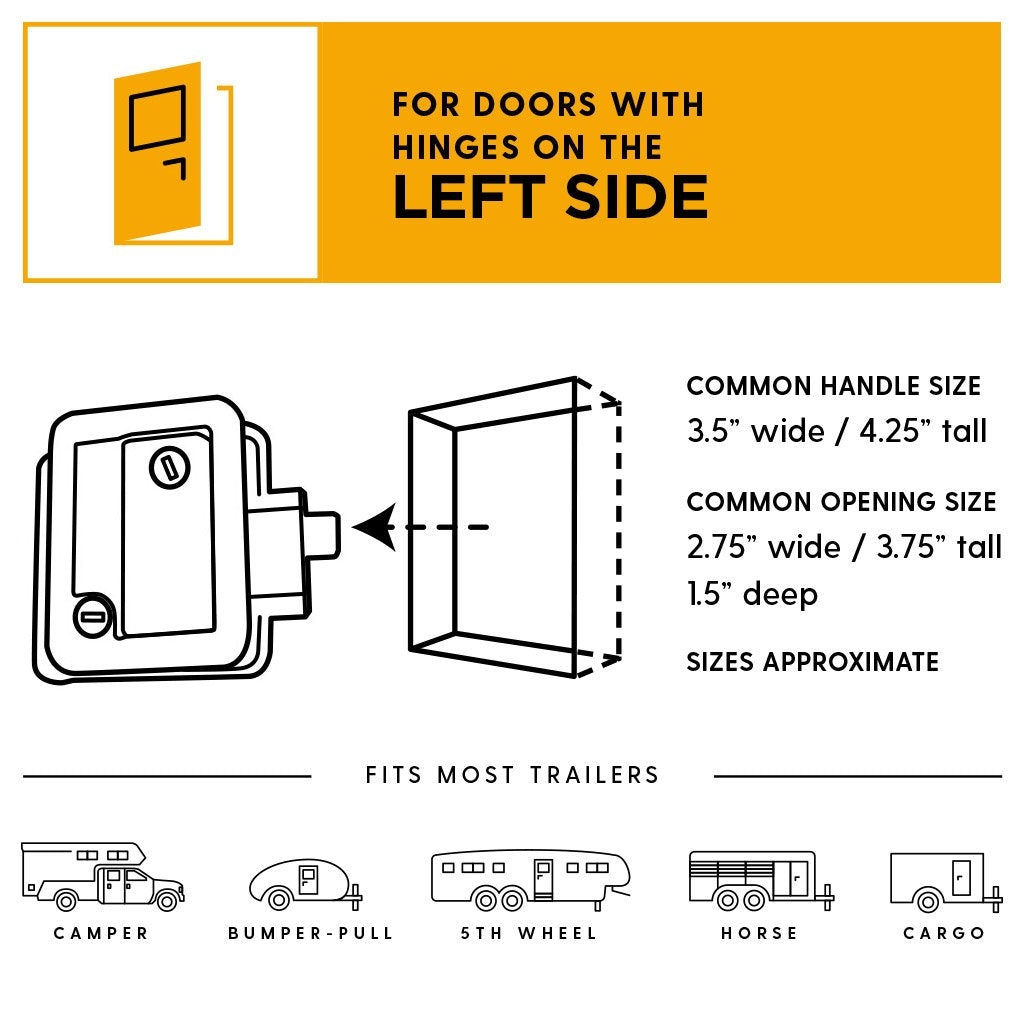 FOR DOORS WITH HINGES ON THE
LEFT SIDE

COMMON HANDLE SIZE
3.5” wide / 4.25” tall

COMMON OPENING SIZE
2.75” wide / 3.75” tall
1.5” deep

SIZES APPROXIMATE

FITS MOST TRAILERS

CAMPER
BUMPER-PULL
5TH WHEEL
HORSE
CARGO