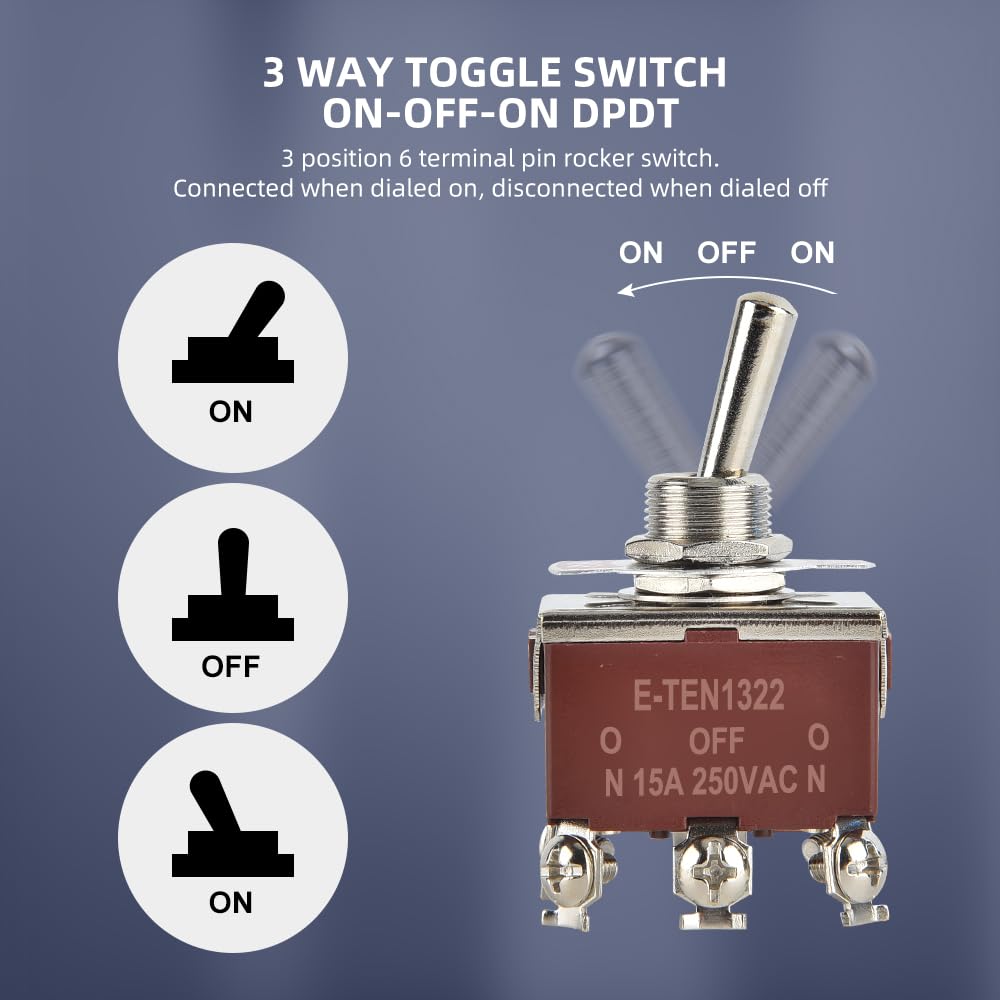 3 WAY TOGGLE SWITCH
ON-OFF-ON DPDT

3 position 6 terminal pin rocker switch.
Connected when dialed on, disconnected when dialed off

ON

OFF

ON

ON OFF ON

E-TEN1322
O OFF O
N 15A 250VAC N